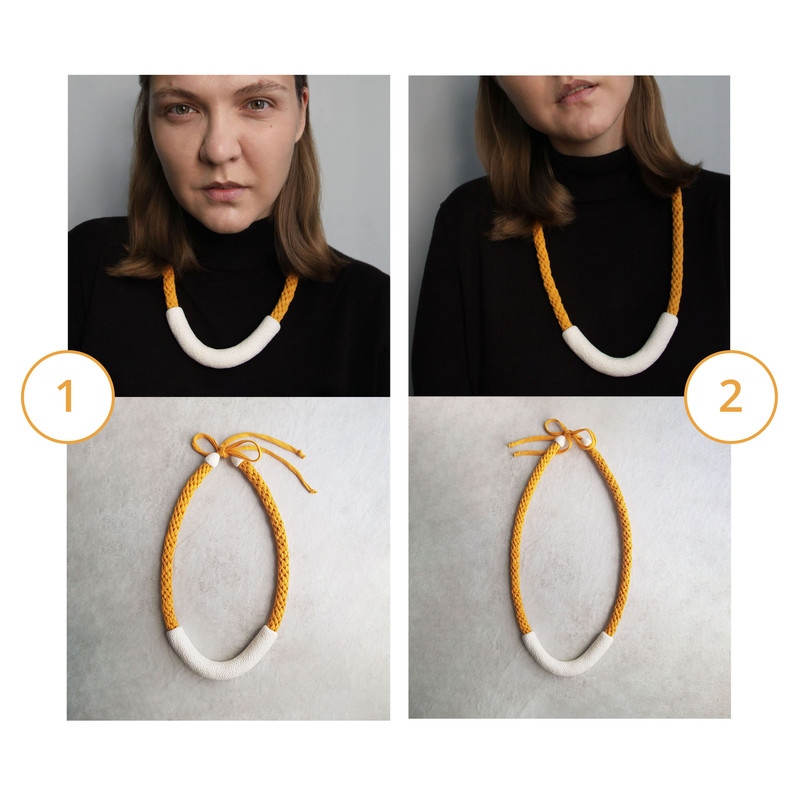 1

2