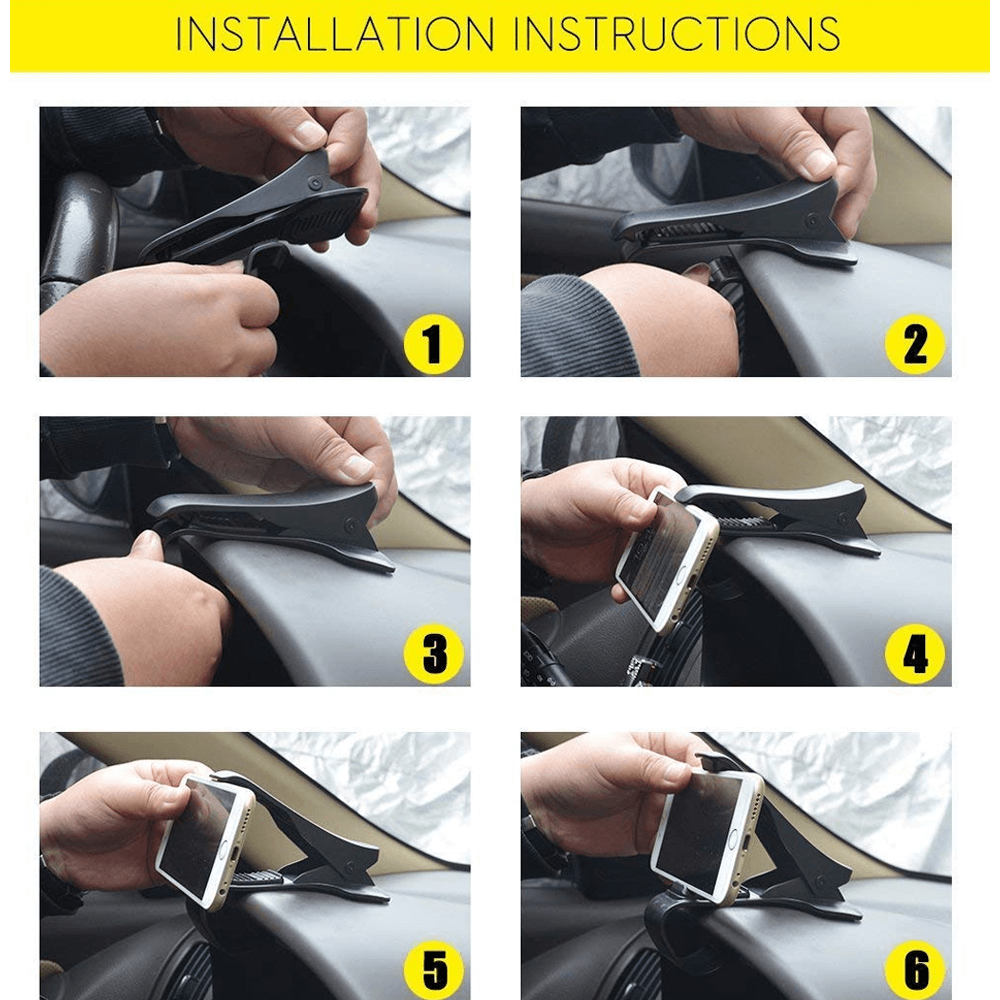 INSTALLATION INSTRUCTIONS

1

2

3

4

5

6