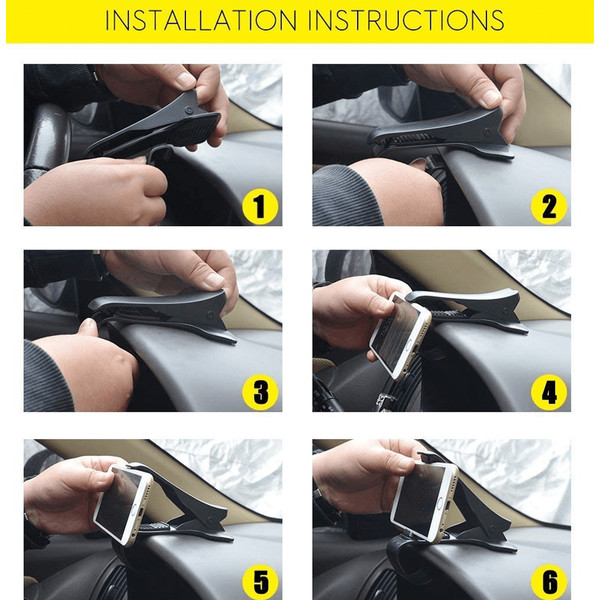 INSTALLATION INSTRUCTIONS

1

2

3

4

5

6