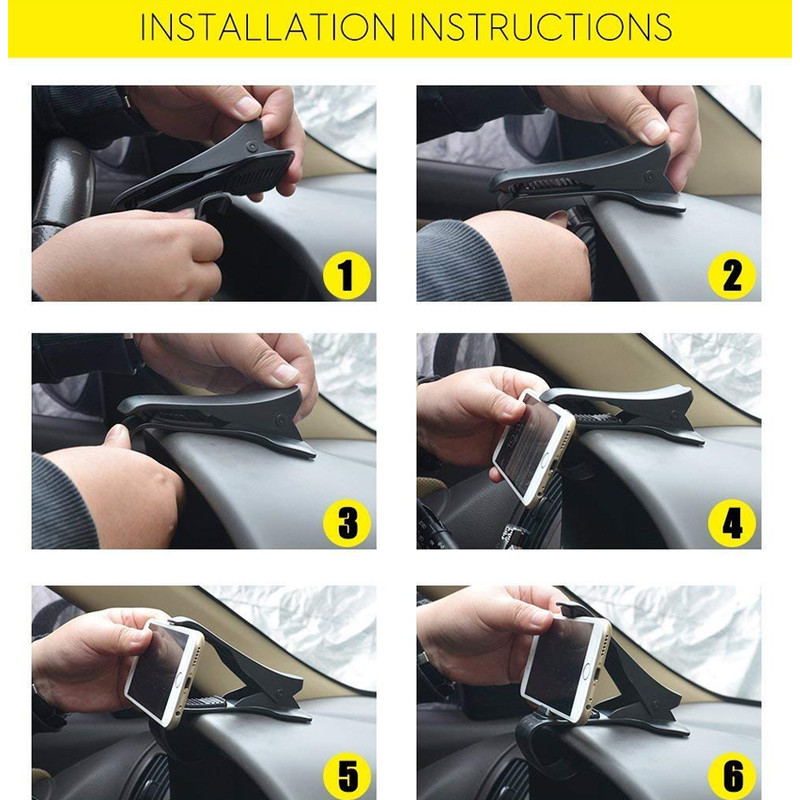 INSTALLATION INSTRUCTIONS

1

2

3

4

5

6