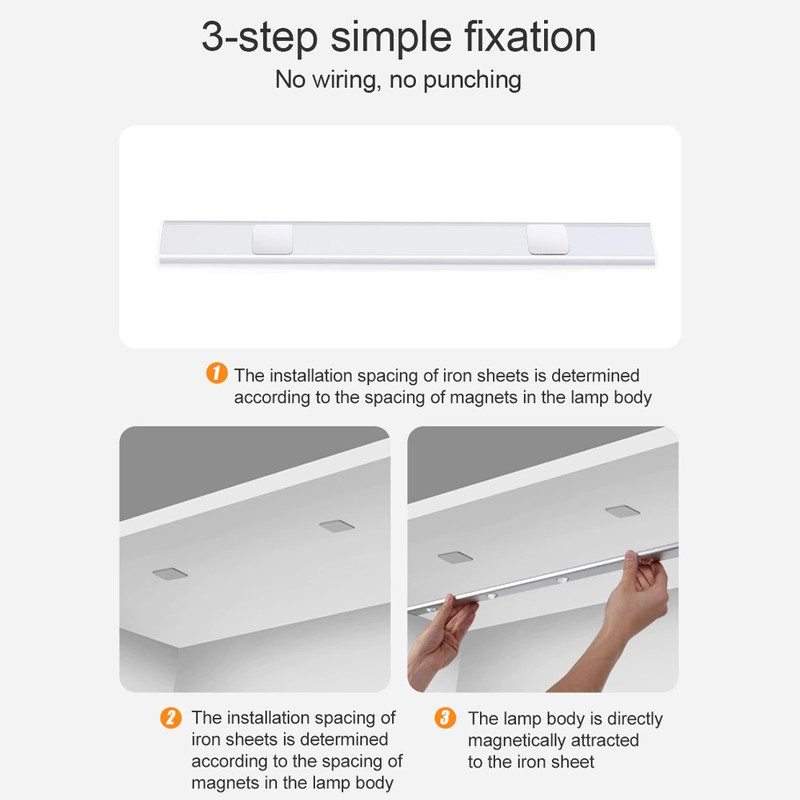 3-step simple fixation

No wiring, no punching

1 The installation spacing of iron sheets is determined according to the spacing of magnets in the lamp body

2 The installation spacing of iron sheets is determined according to the spacing of magnets in the lamp body

3 The lamp body is directly magnetically attracted to the iron sheet