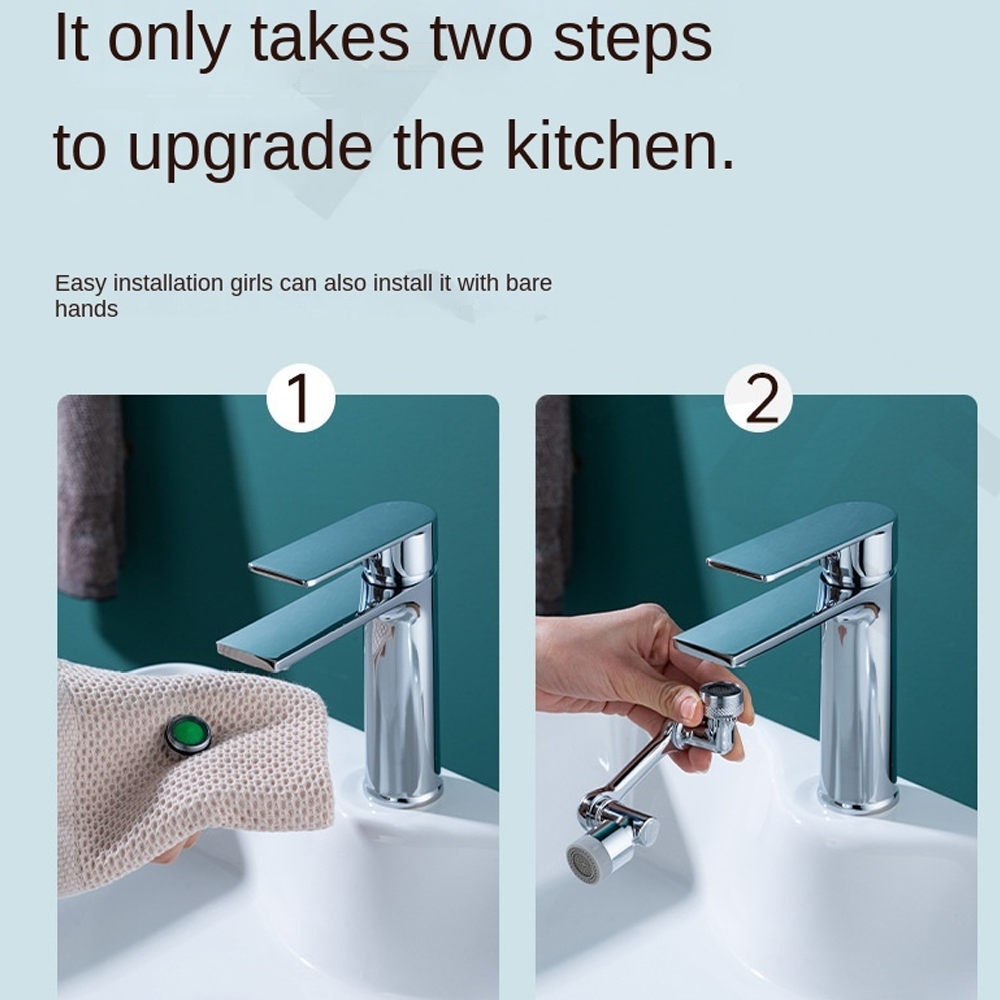 It only takes two steps to upgrade the kitchen.

Easy installation girls can also install it with bare hands

1

2