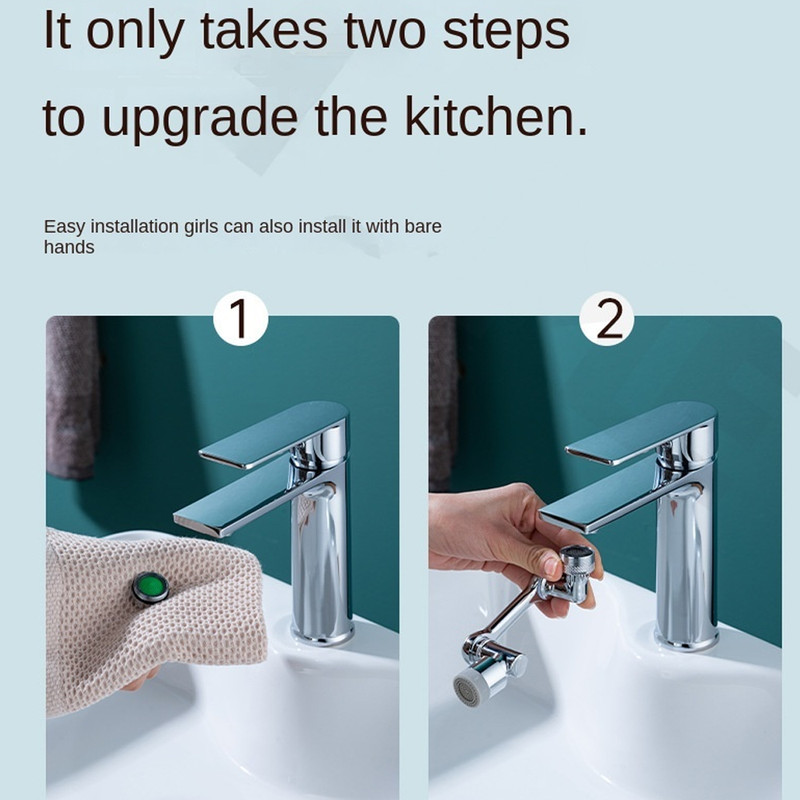 It only takes two steps to upgrade the kitchen.

Easy installation girls can also install it with bare hands

1

2