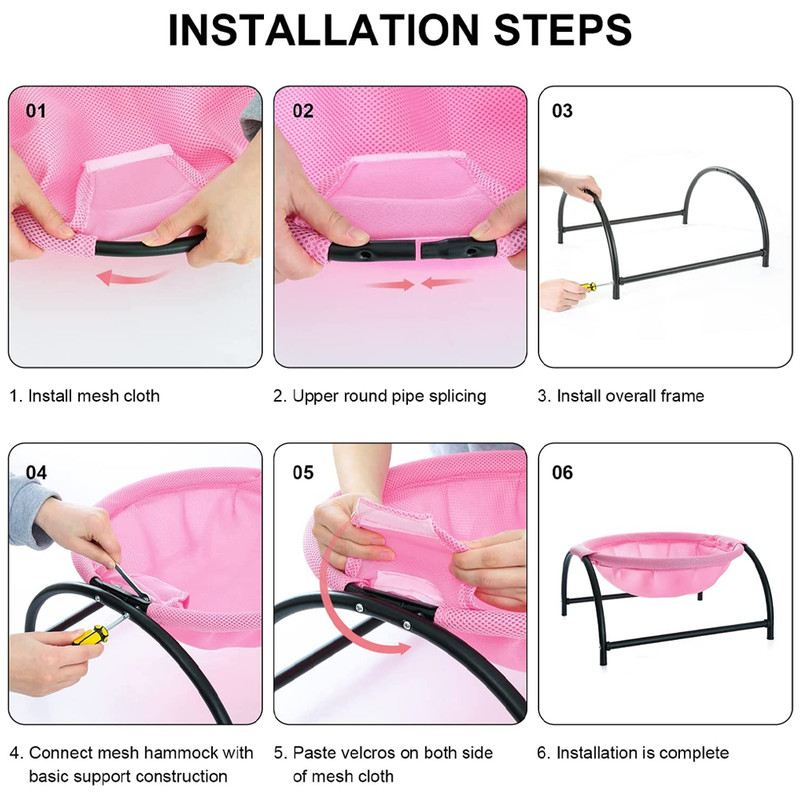 INSTALLATION STEPS

01

1. Install mesh cloth

02

2. Upper round pipe splicing

03

3. Install overall frame

04

4. Connect mesh hammock with basic support construction

05

5. Paste velcros on both side of mesh cloth

06

6. Installation is complete