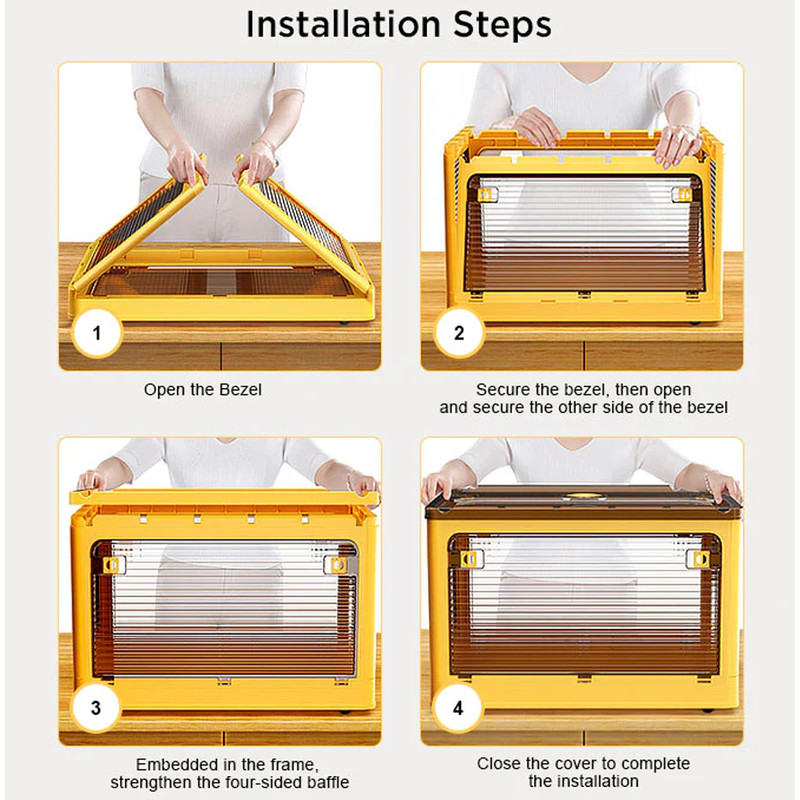 Installation Steps

1

Open the Bezel

2

Secure the bezel, then open and secure the other side of the bezel

3

Embedded in the frame, strengthen the four-sided baffle

4

Close the cover to complete the installation