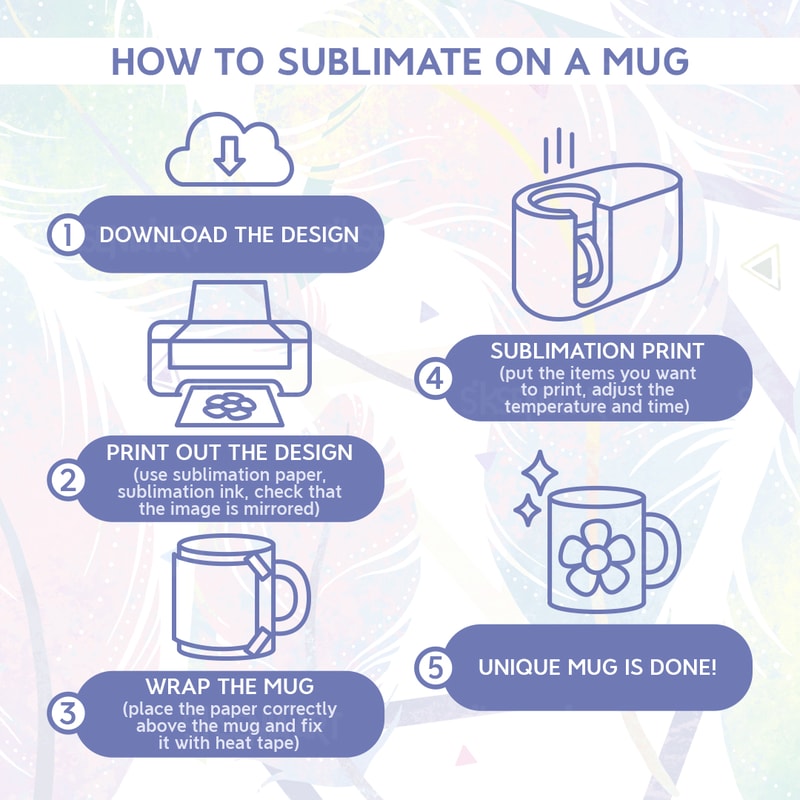 HOW TO SUBLIMATE ON A MUG

1 DOWNLOAD THE DESIGN

2 PRINT OUT THE DESIGN
(use sublimation paper, sublimation ink, check that the image is mirrored)

3 WRAP THE MUG
(place the paper correctly above the mug and fix it with heat tape)

4 SUBLIMATION PRINT
(put the items you want to print, adjust the temperature and time)

5 UNIQUE MUG IS DONE!