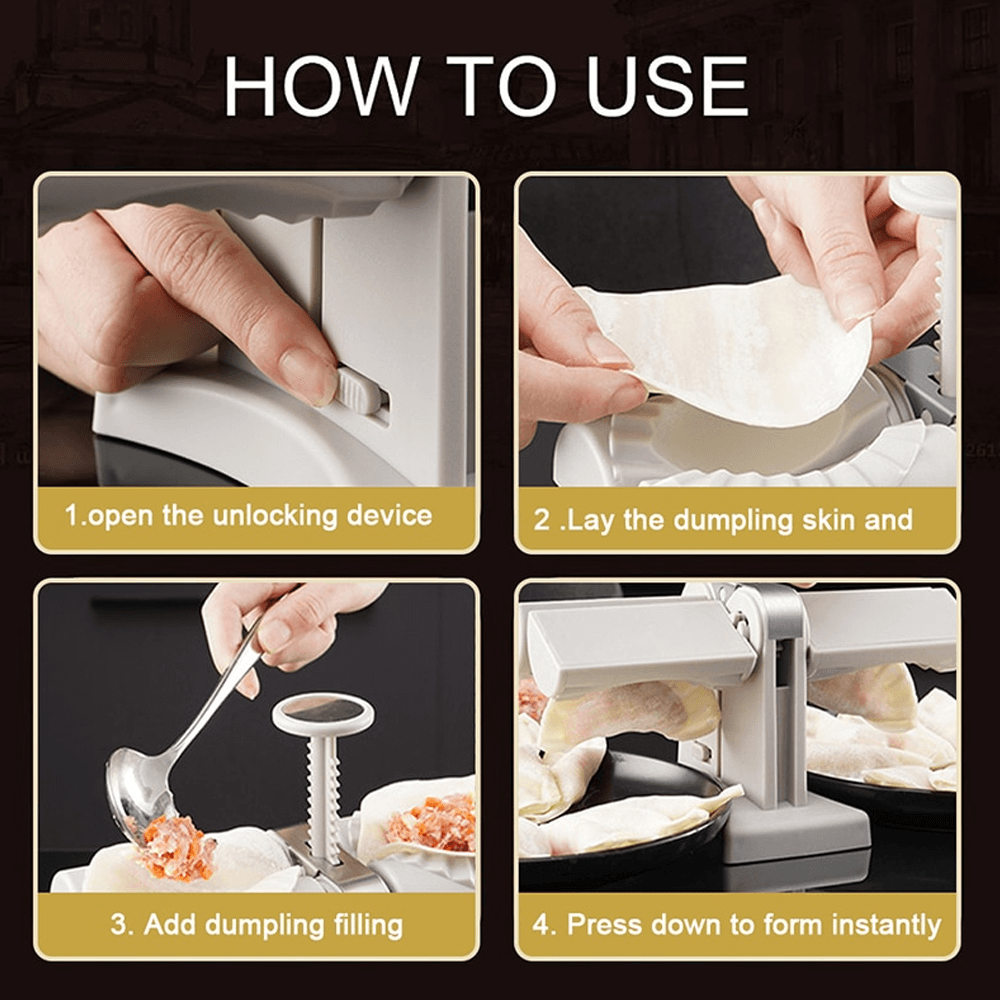 HOW TO USE

1.open the unlocking device

2 .Lay the dumpling skin and

3. Add dumpling filling

4. Press down to form instantly