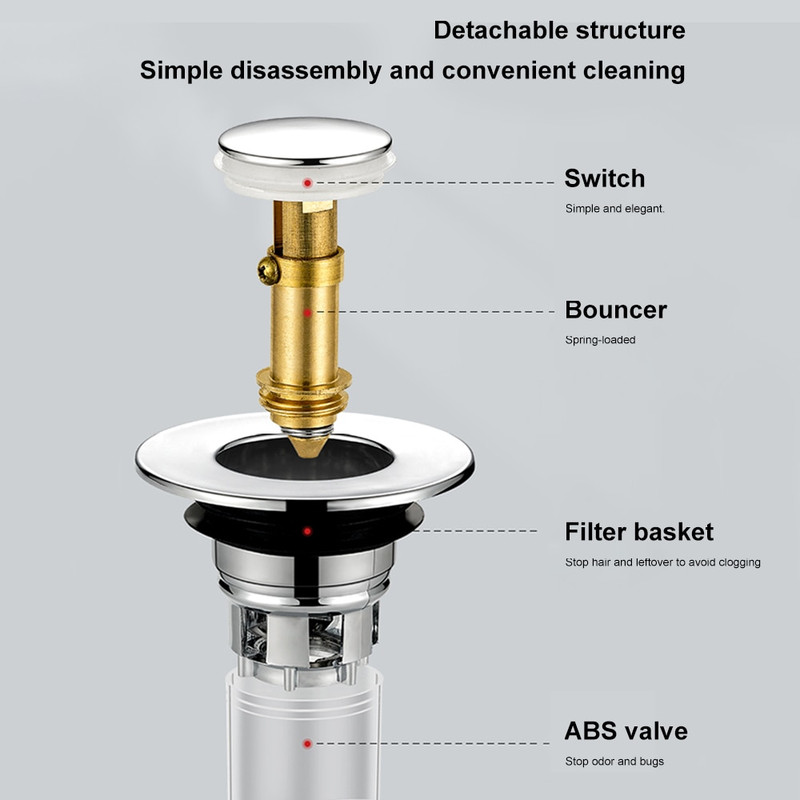 Detachable structure
Simple disassembly and convenient cleaning

Switch
Simple and elegant.

Bouncer
Spring-loaded

Filter basket
Stop hair and leftover to avoid clogging

ABS valve
Stop odor and bugs