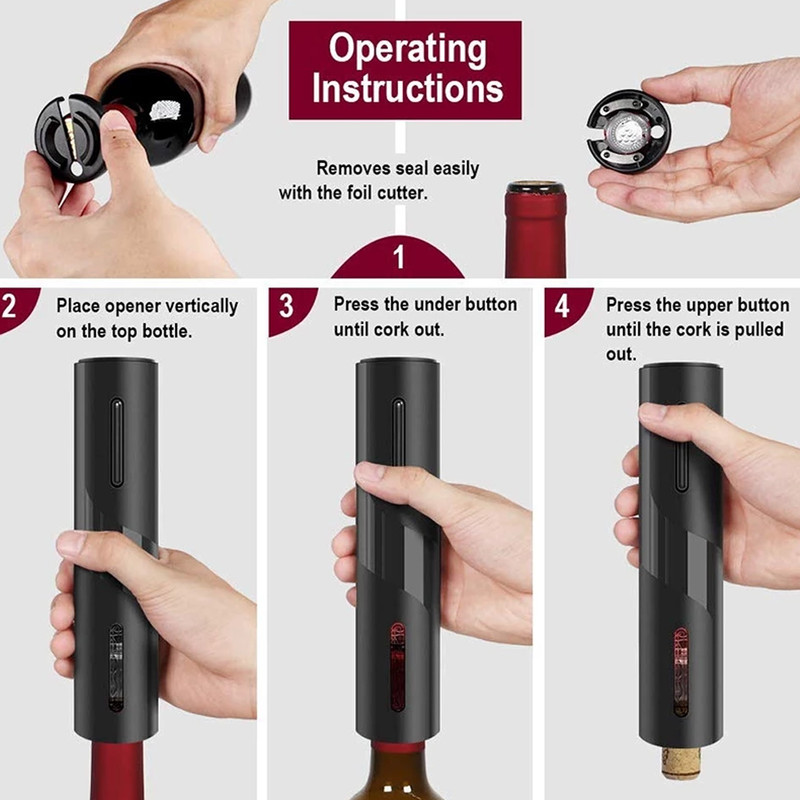 Operating Instructions

Removes seal easily with the foil cutter.

1

2 Place opener vertically on the top bottle.

3 Press the under button until cork out.

4 Press the upper button until the cork is pulled out.