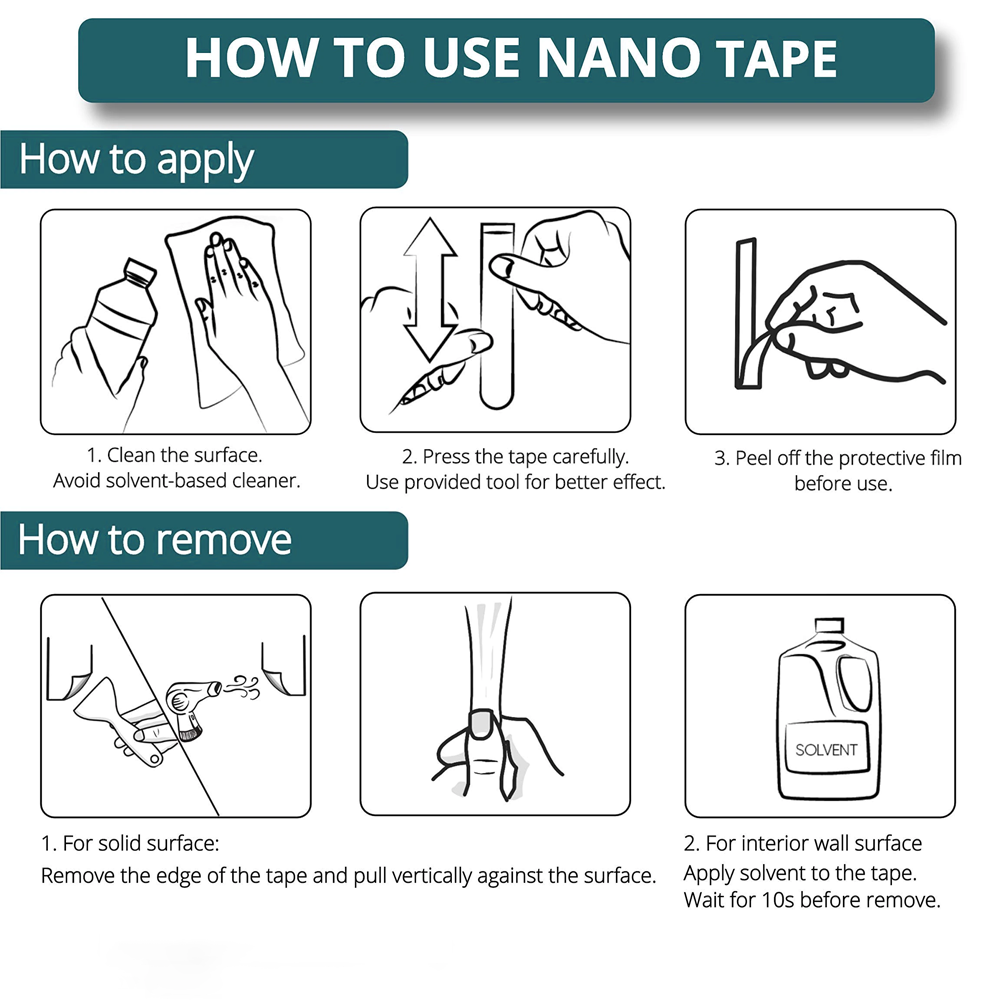 HOW TO USE NANO TAPE

How to apply

1. Clean the surface.
Avoid solvent-based cleaner.

2. Press the tape carefully.
Use provided tool for better effect.

3. Peel off the protective film before use.

How to remove

SOLVENT

1. For solid surface:
Remove the edge of the tape and pull vertically against the surface.

2. For interior wall surface
Apply solvent to the tape.
Wait for 10s before remove.