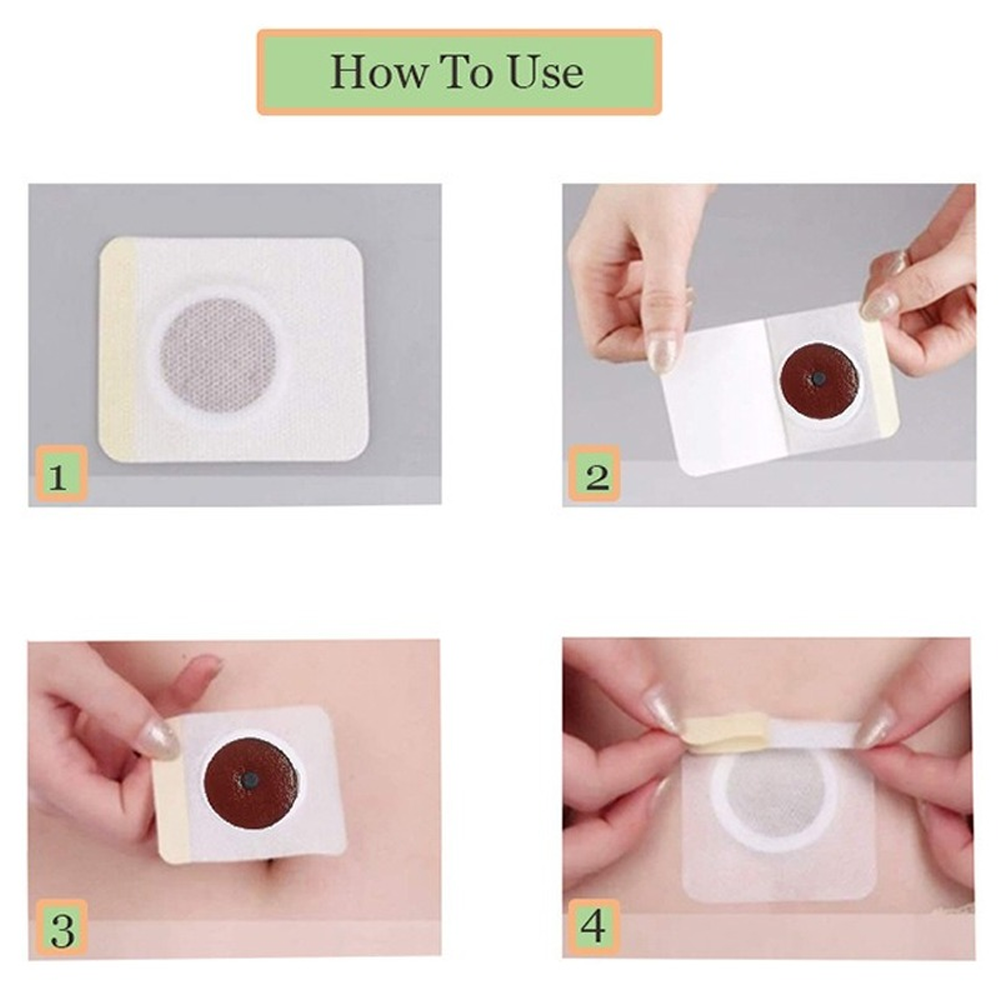 How To Use

1

2

3

4