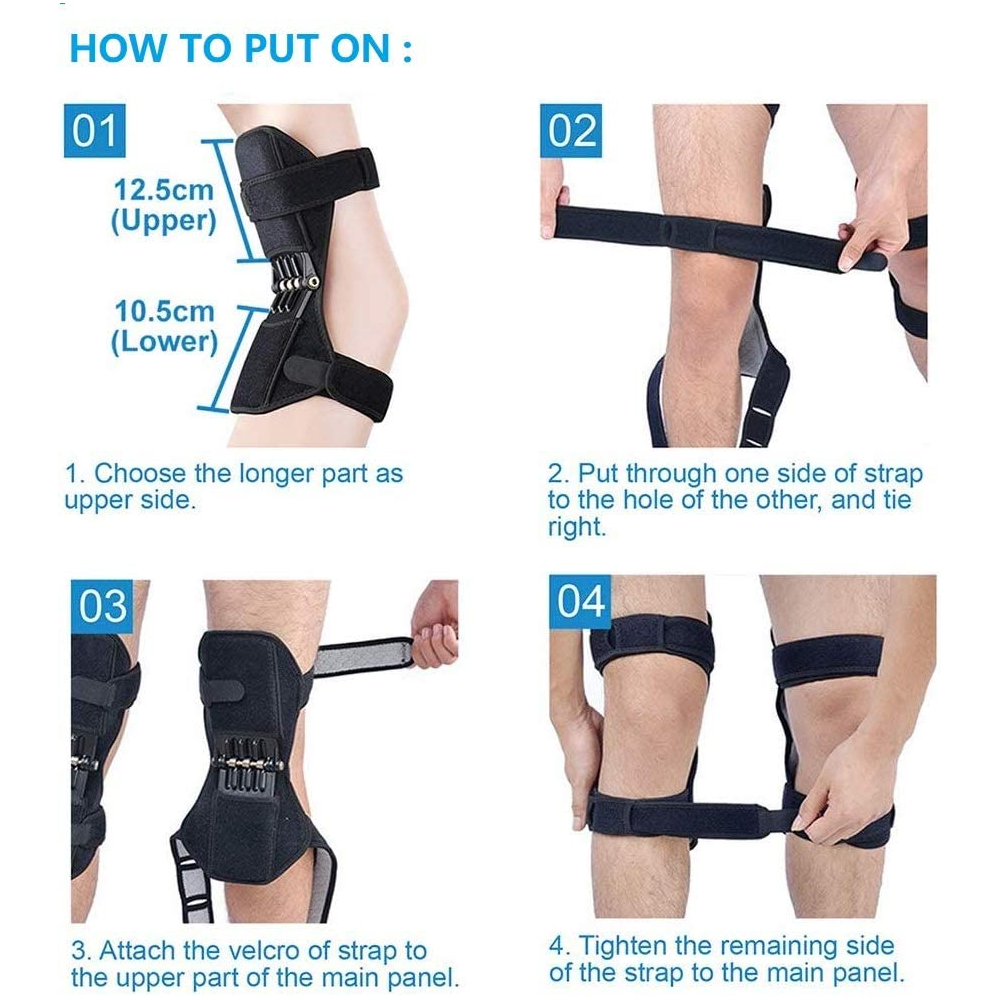 HOW TO PUT ON :

01

12.5cm (Upper)

10.5cm (Lower)

1. Choose the longer part as upper side.

02

2. Put through one side of strap to the hole of the other, and tie right.

03

3. Attach the velcro of strap to the upper part of the main panel.

04

4. Tighten the remaining side of the strap to the main panel.