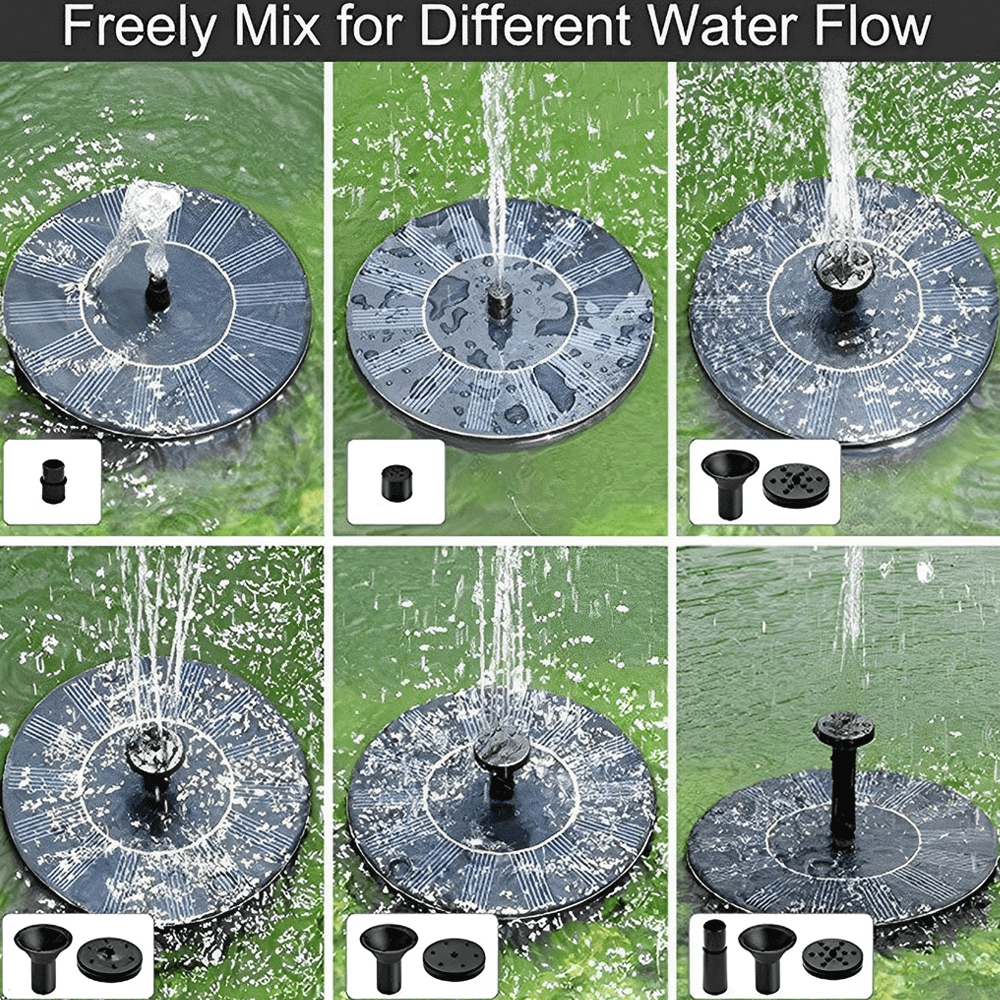 Freely Mix for Different Water Flow