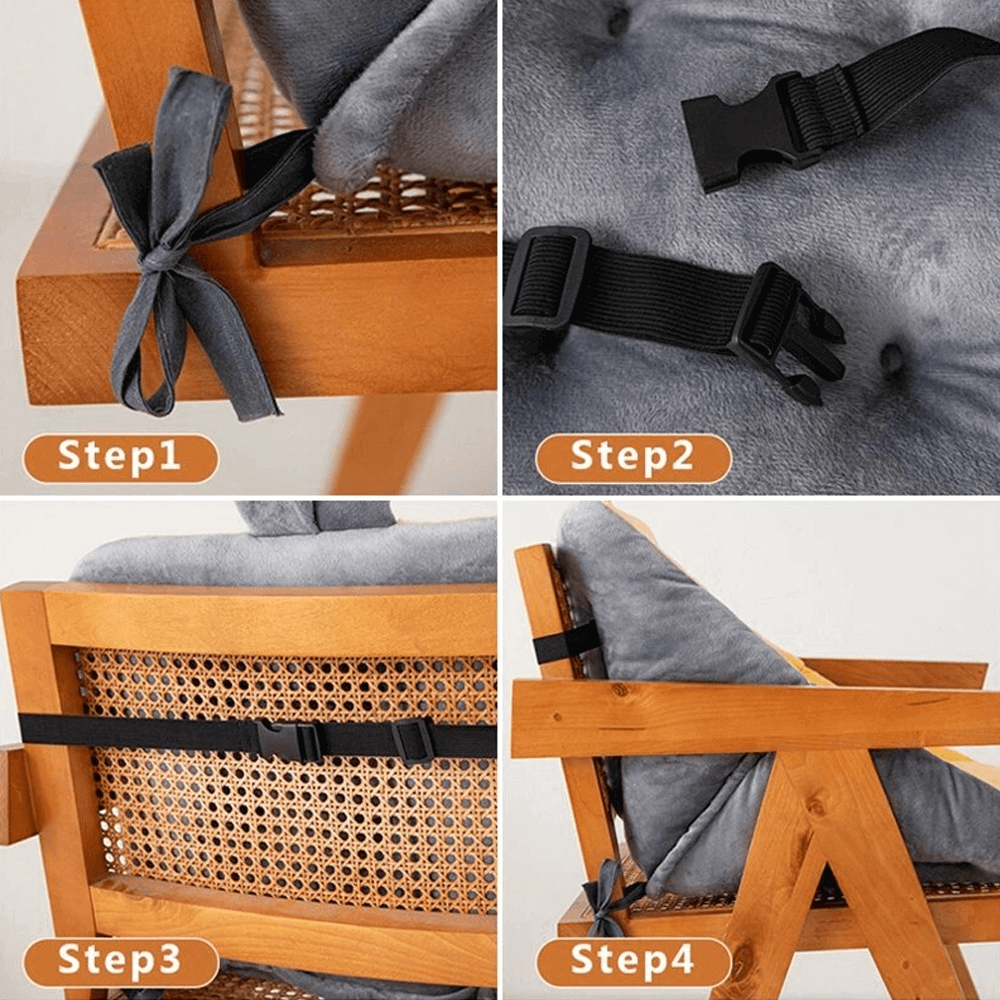 Step1

Step2

Step3

Step4