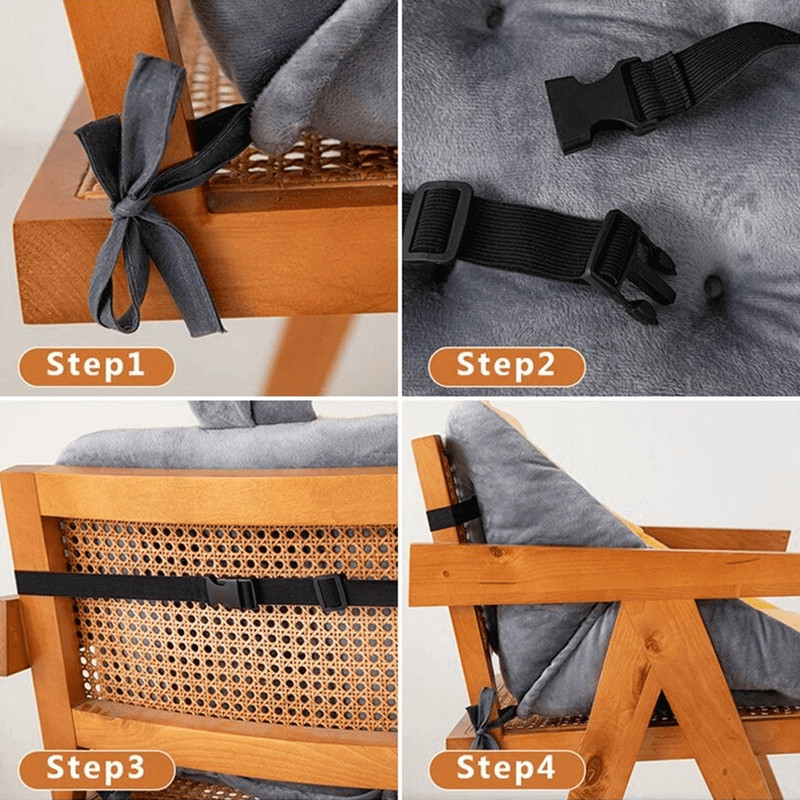 Step1

Step2

Step3

Step4