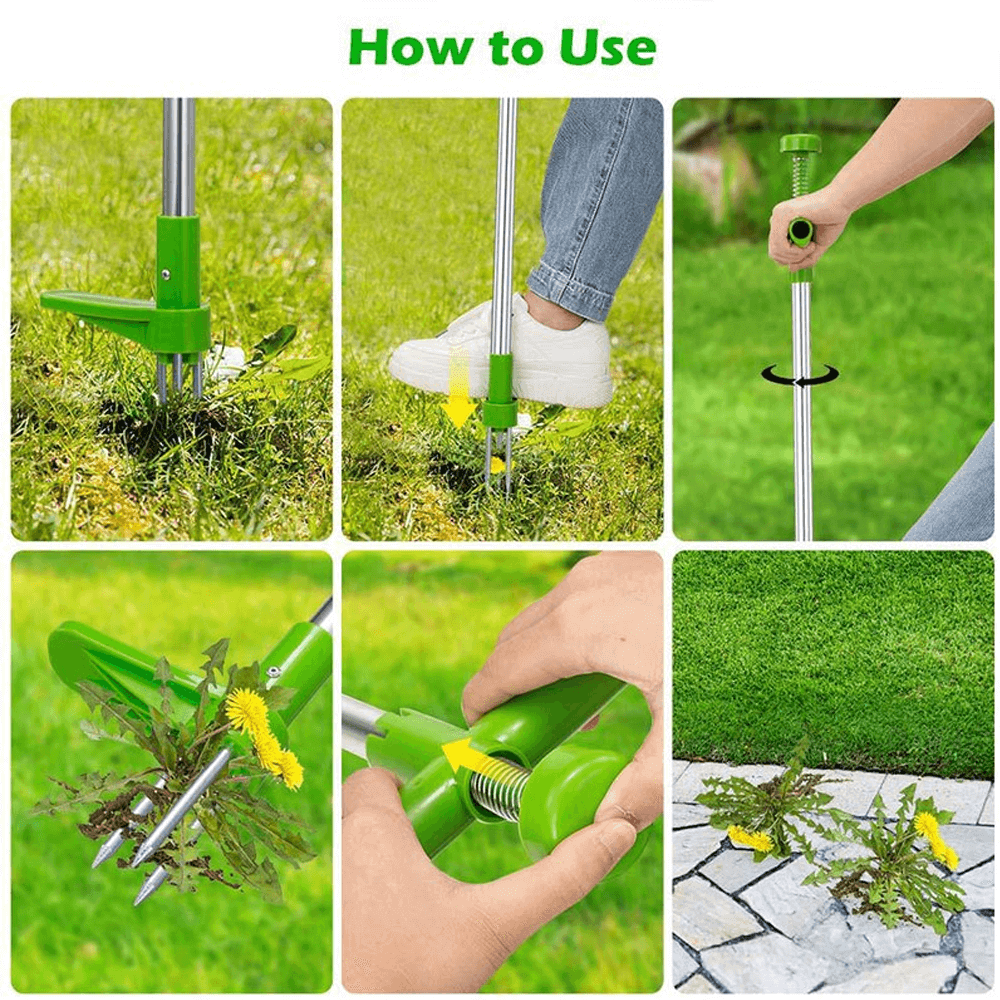 How to Use