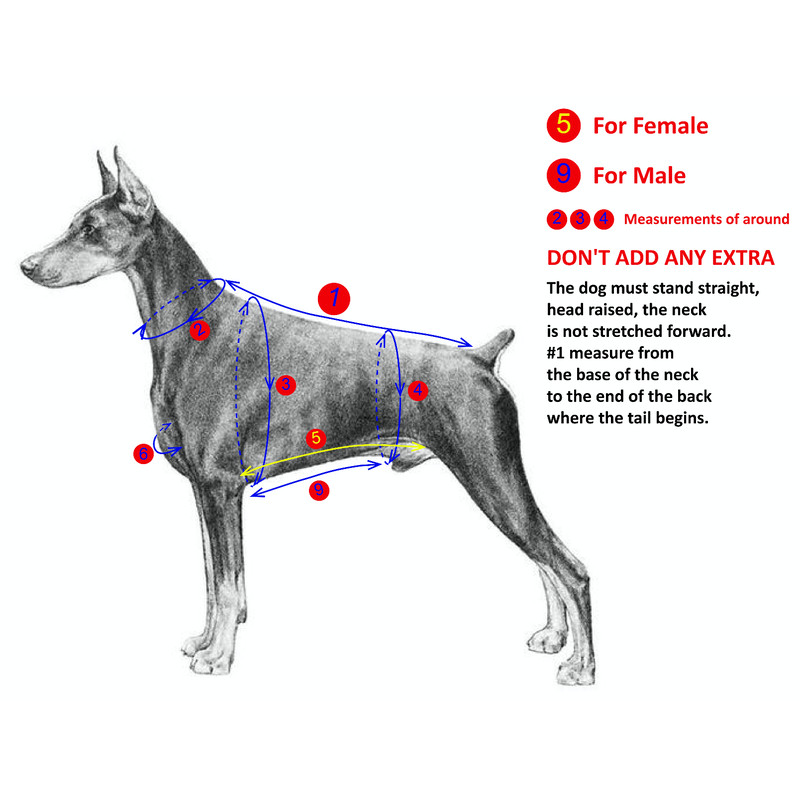 5 For Female

9 For Male

2 3 4 Measurements of around

DON'T ADD ANY EXTRA

The dog must stand straight, head raised, the neck is not stretched forward. #1 measure from the base of the neck to the end of the back where the tail begins.

1

2

3

4

5

6

9