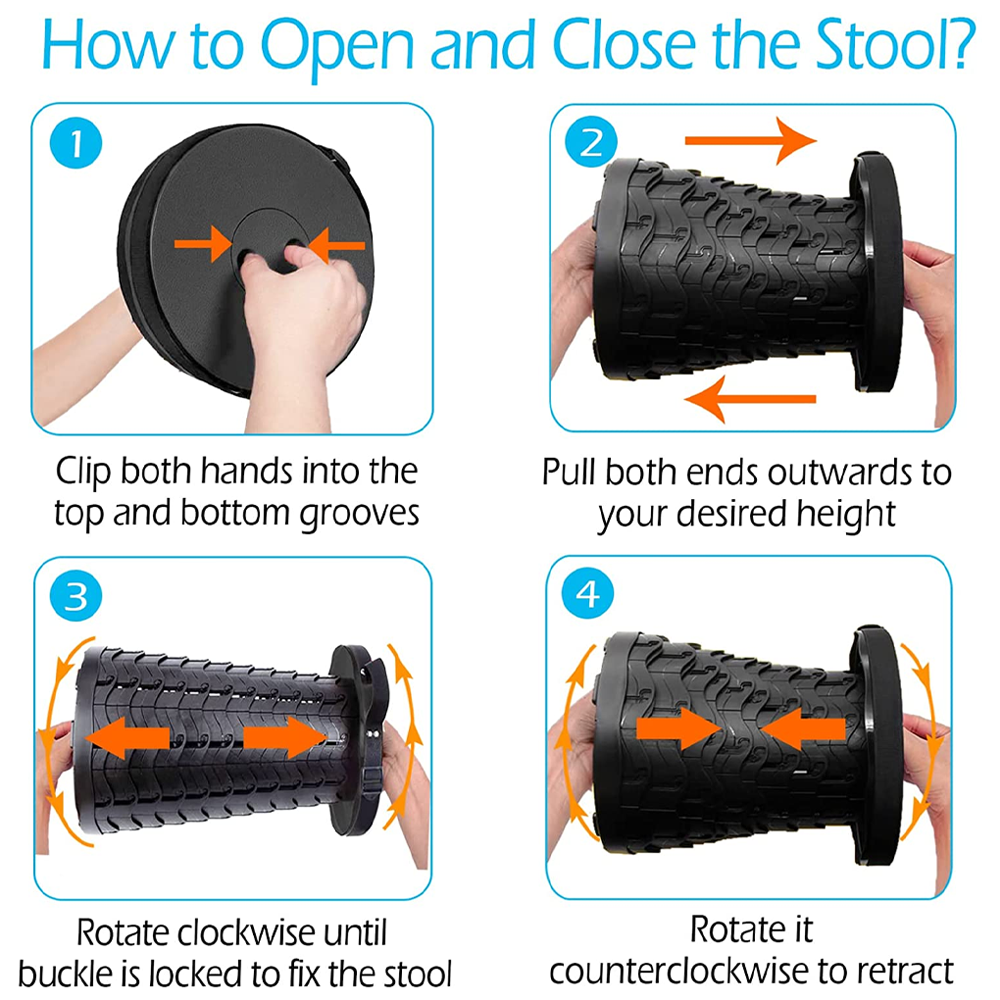 How to Open and Close the Stool?

1

Clip both hands into the top and bottom grooves

2

Pull both ends outwards to your desired height

3

Rotate clockwise until buckle is locked to fix the stool

4

Rotate it counterclockwise to retract