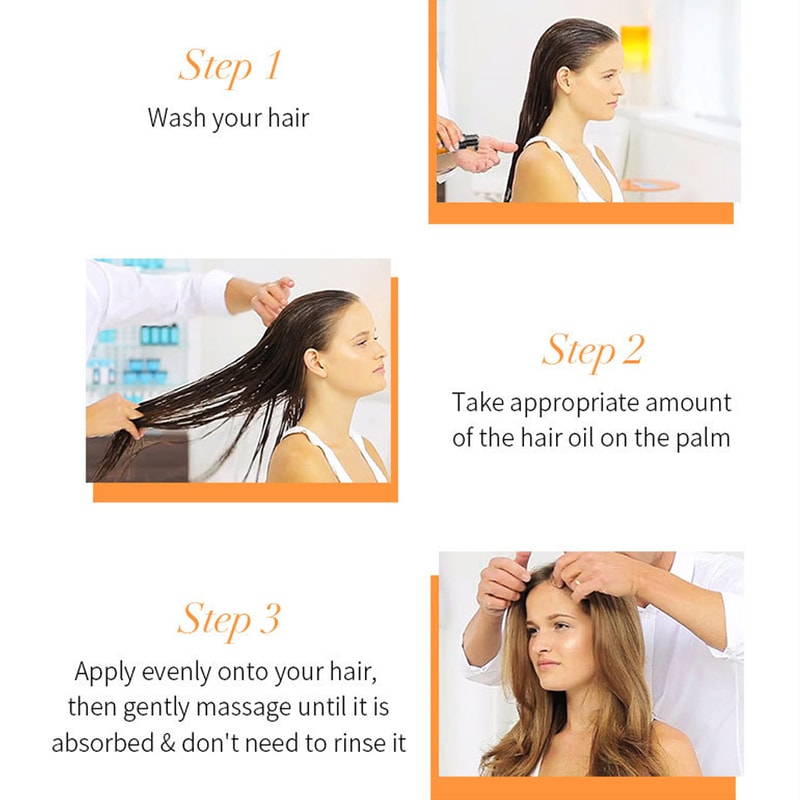 Step 1
Wash your hair

Step 2
Take appropriate amount of the hair oil on the palm

Step 3
Apply evenly onto your hair, then gently massage until it is absorbed & don't need to rinse it