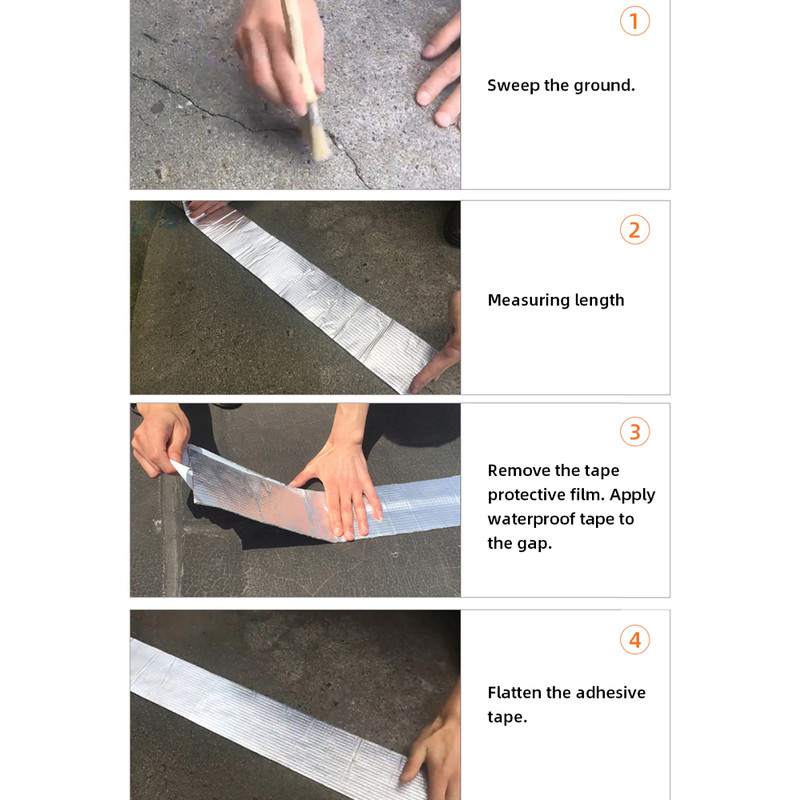 1

Sweep the ground.

2

Measuring length

3

Remove the tape protective film. Apply waterproof tape to the gap.

4

Flatten the adhesive tape.