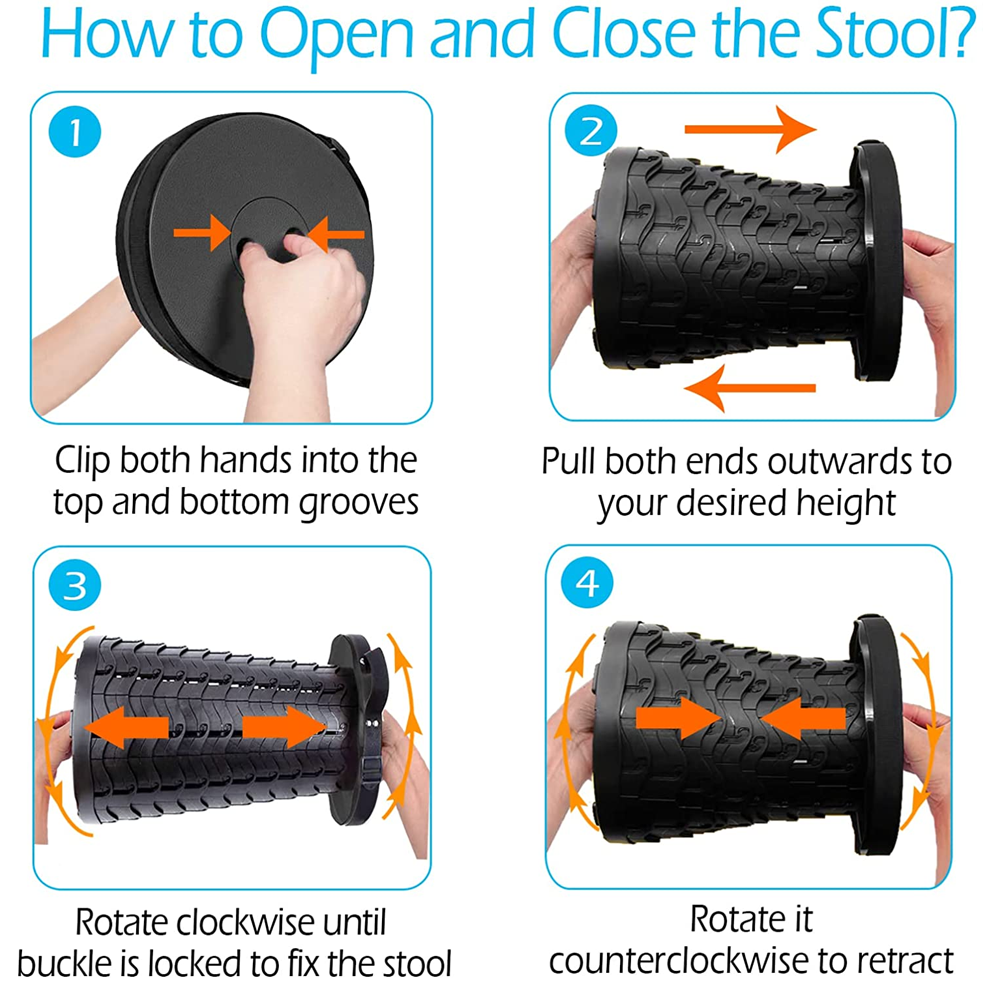 How to Open and Close the Stool?

1

Clip both hands into the top and bottom grooves

2

Pull both ends outwards to your desired height

3

Rotate clockwise until buckle is locked to fix the stool

4

Rotate it counterclockwise to retract