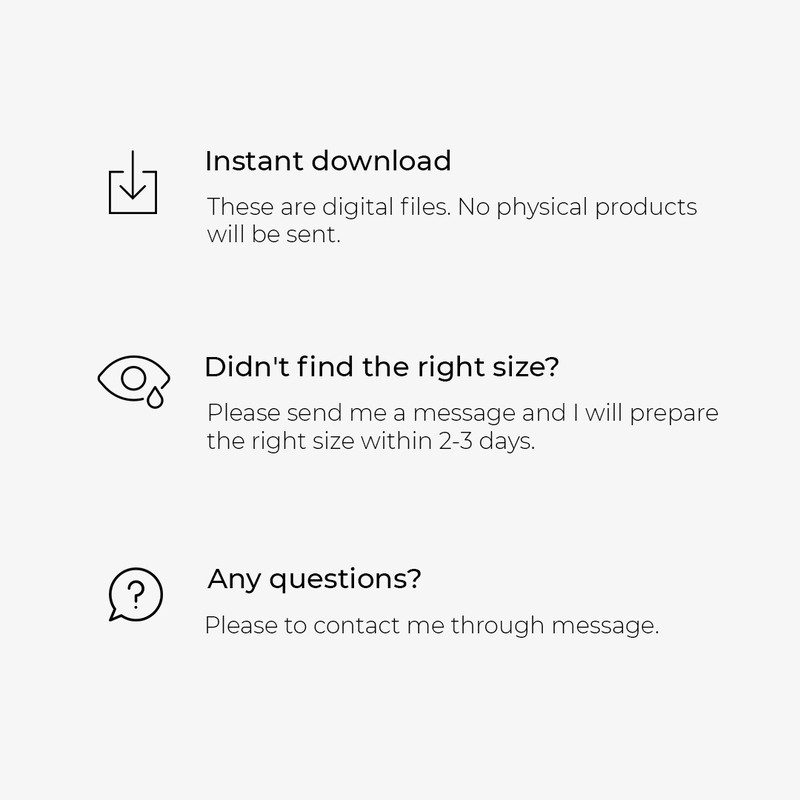 Instant download

These are digital files. No physical products will be sent.

Didn't find the right size?

Please send me a message and I will prepare the right size within 2-3 days.

Any questions?

Please to contact me through message.