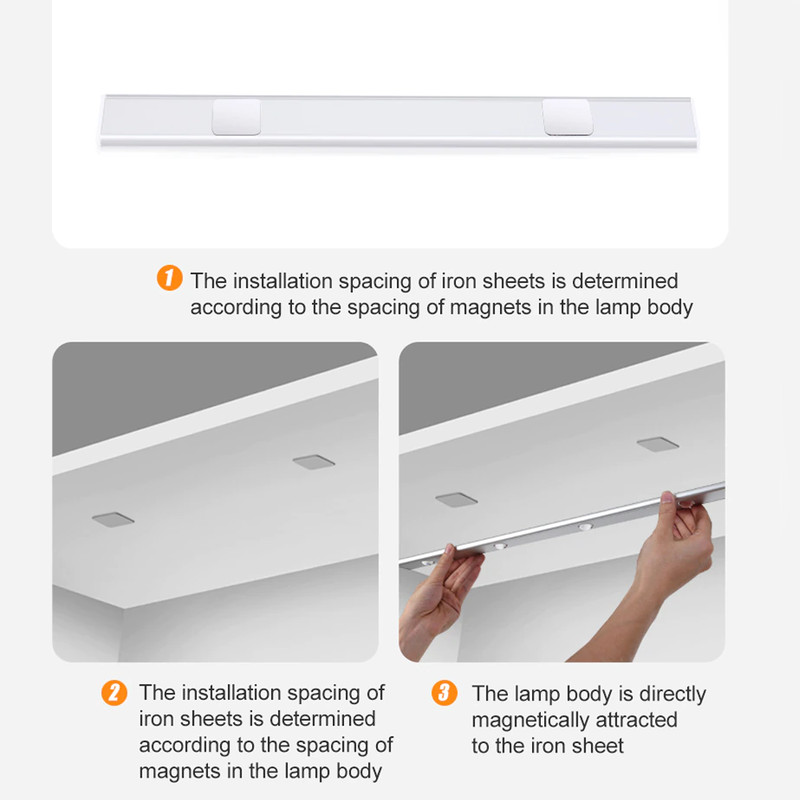 1 The installation spacing of iron sheets is determined according to the spacing of magnets in the lamp body

2 The installation spacing of iron sheets is determined according to the spacing of magnets in the lamp body

3 The lamp body is directly magnetically attracted to the iron sheet