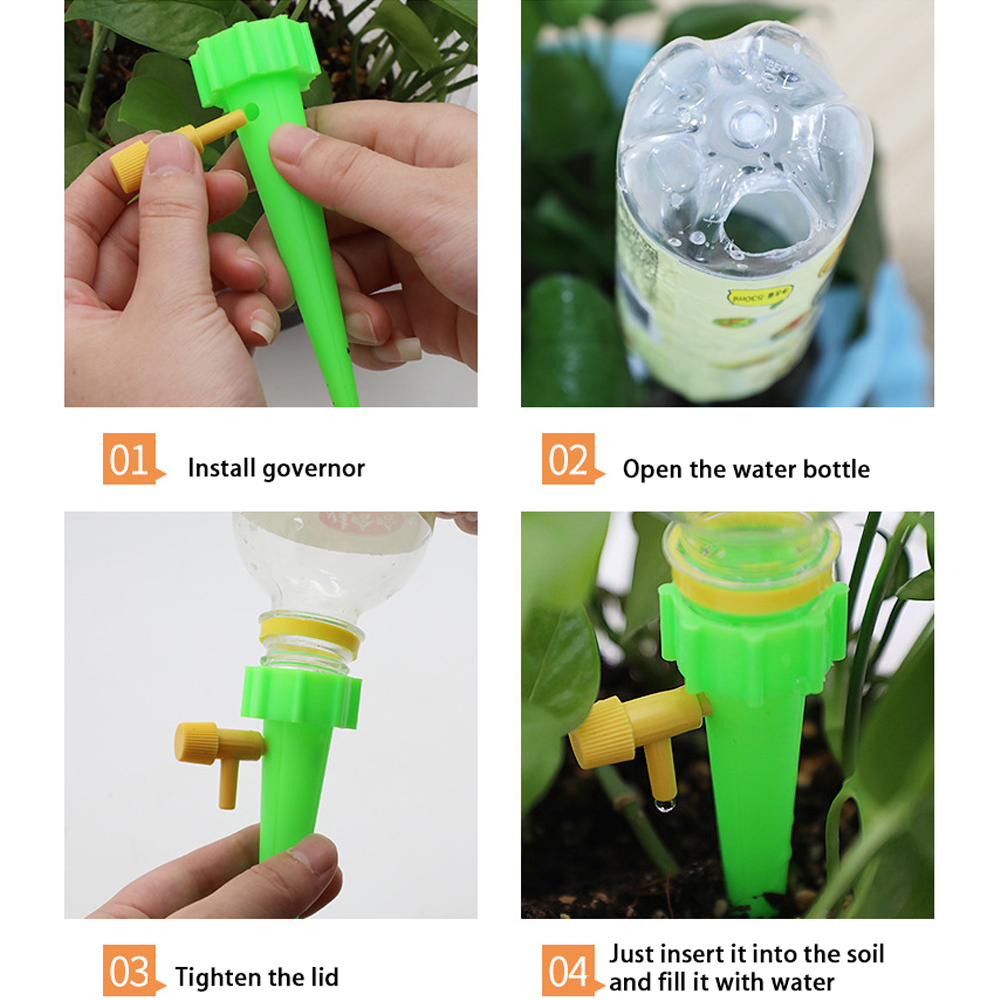 01 Install governor

02 Open the water bottle

03 Tighten the lid

04 Just insert it into the soil and fill it with water