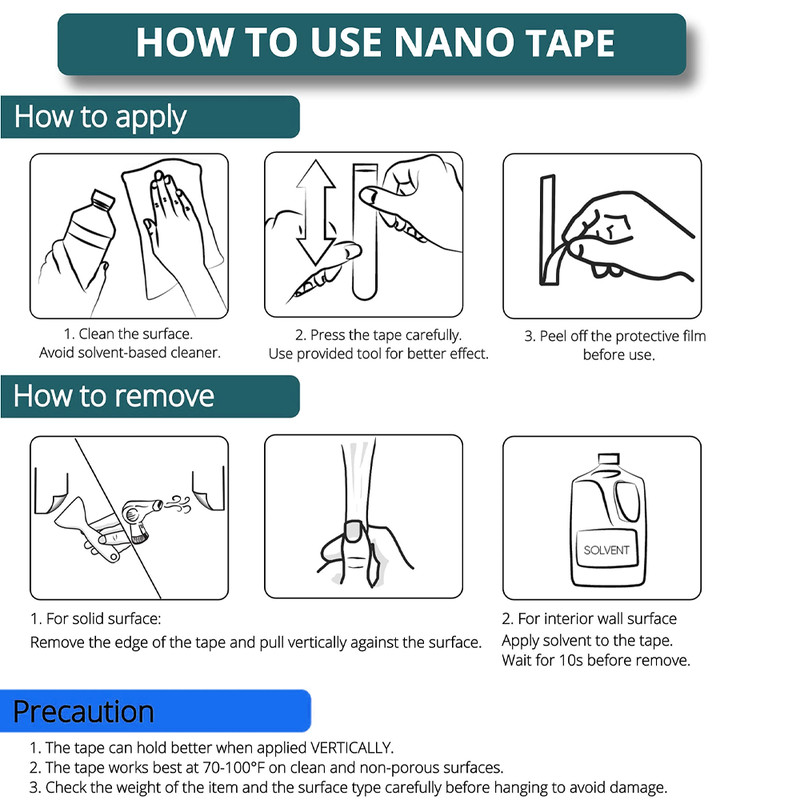 HOW TO USE NANO TAPE

How to apply

1. Clean the surface.
Avoid solvent-based cleaner.

2. Press the tape carefully.
Use provided tool for better effect.

3. Peel off the protective film before use.

How to remove

SOLVENT

1. For solid surface:
Remove the edge of the tape and pull vertically against the surface.

2. For interior wall surface
Apply solvent to the tape.
Wait for 10s before remove.

Precaution

1. The tape can hold better when applied VERTICALLY.
2. The tape works best at 70-100°F on clean and non-porous surfaces.
3. Check the weight of the item and the surface type carefully before hanging to avoid damage.