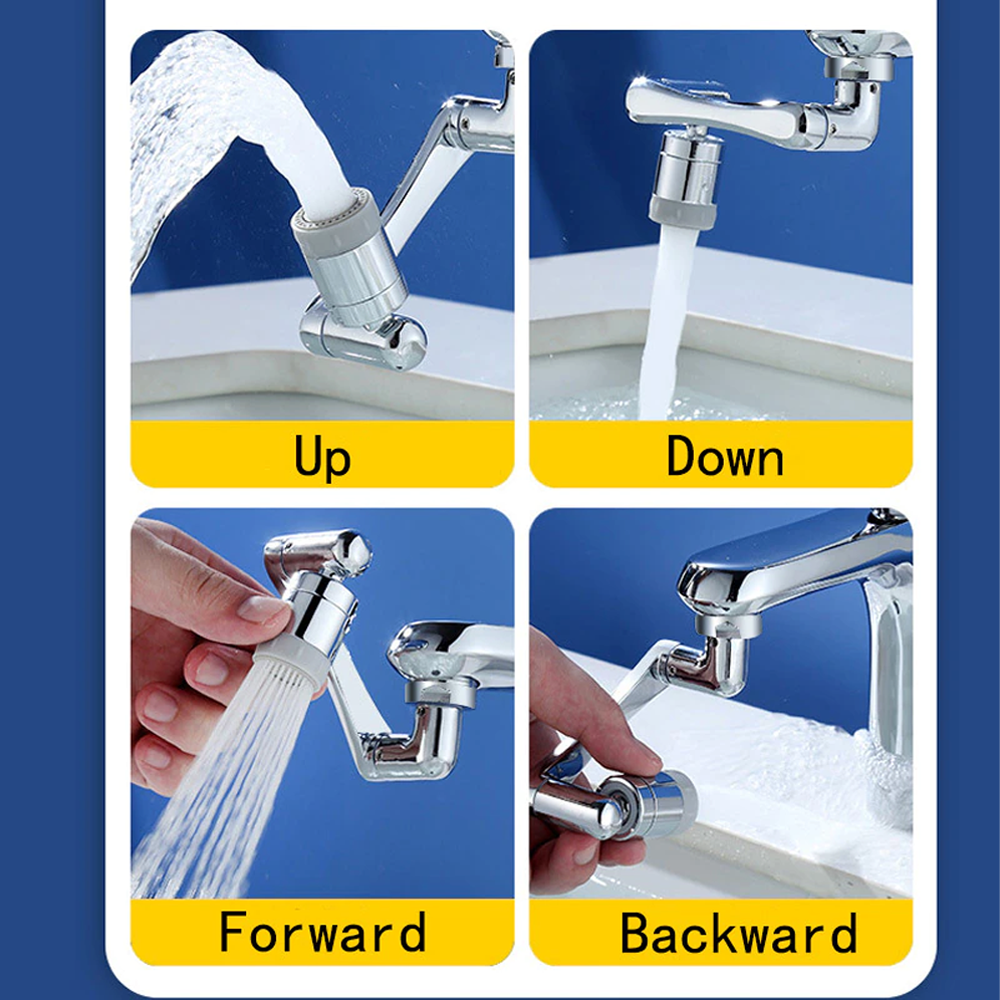 Up

Down

Forward

Backward