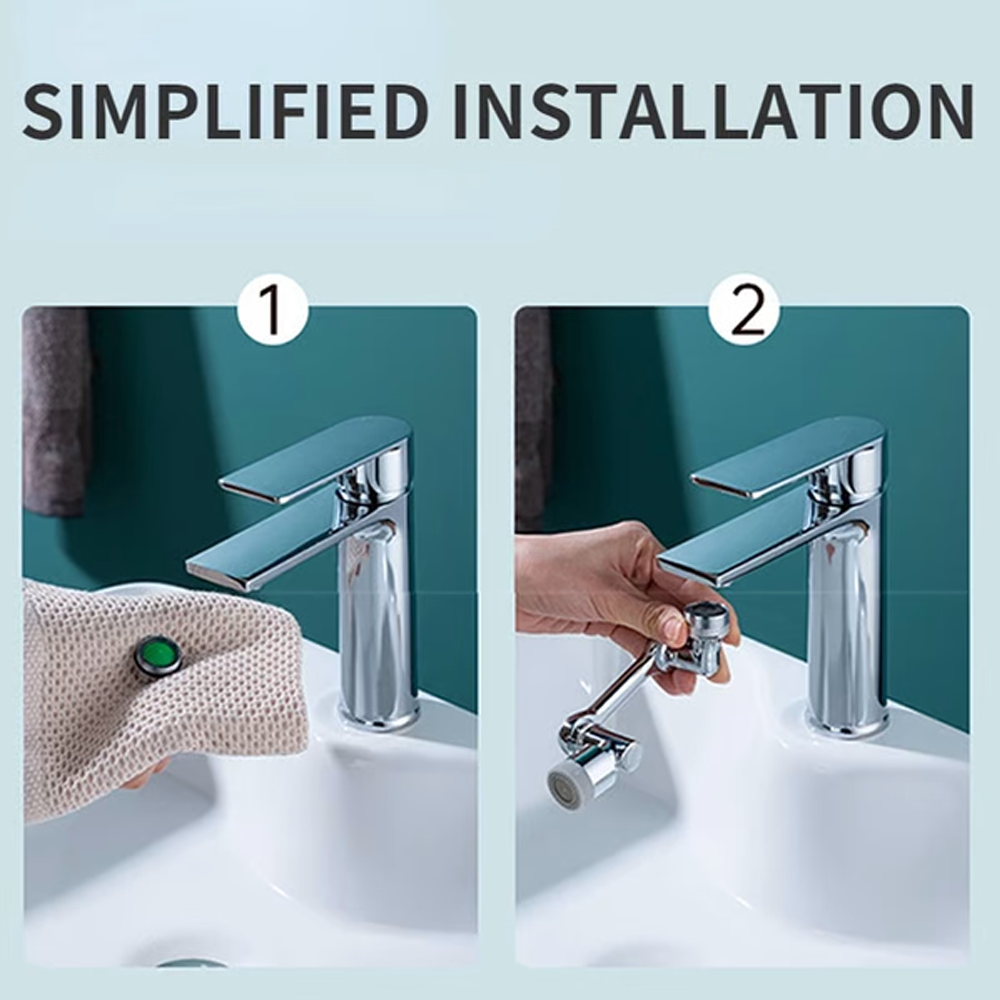 SIMPLIFIED INSTALLATION

1

2