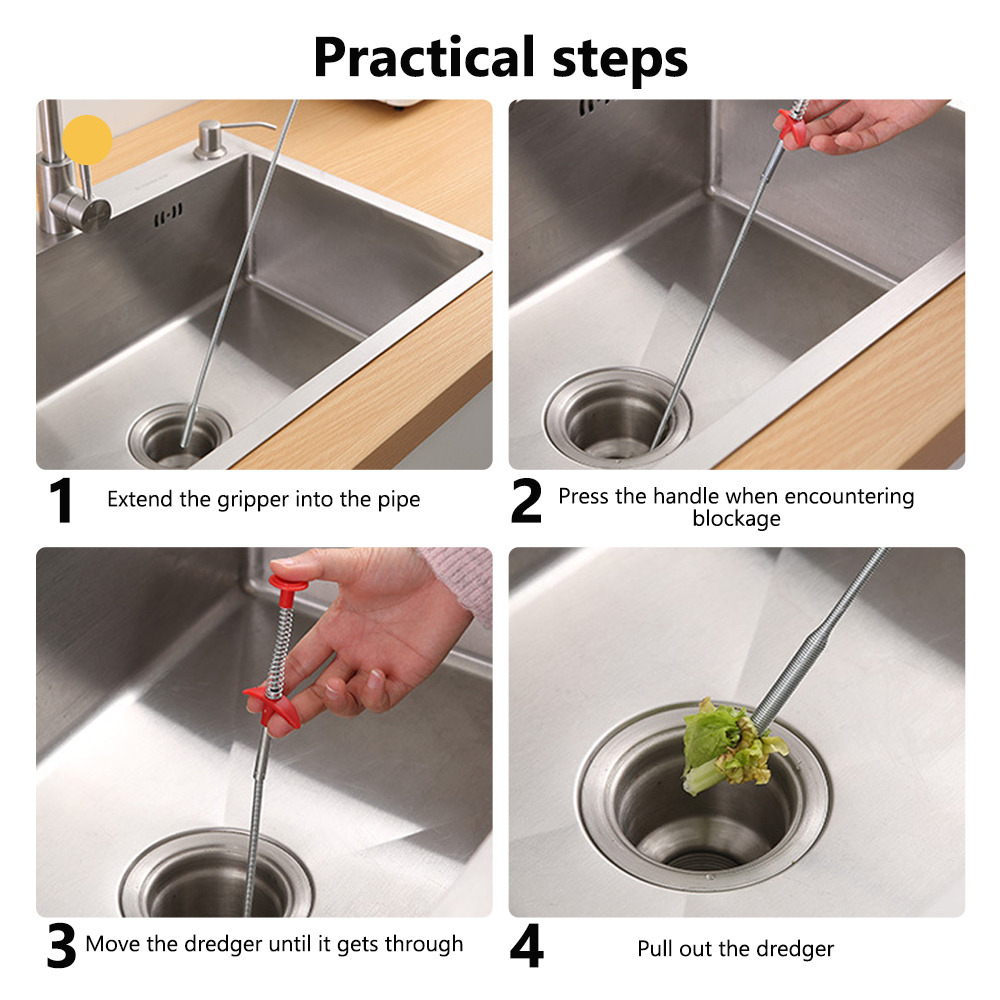 Practical steps

1 Extend the gripper into the pipe

2 Press the handle when encountering blockage

3 Move the dredger until it gets through

4 Pull out the dredger