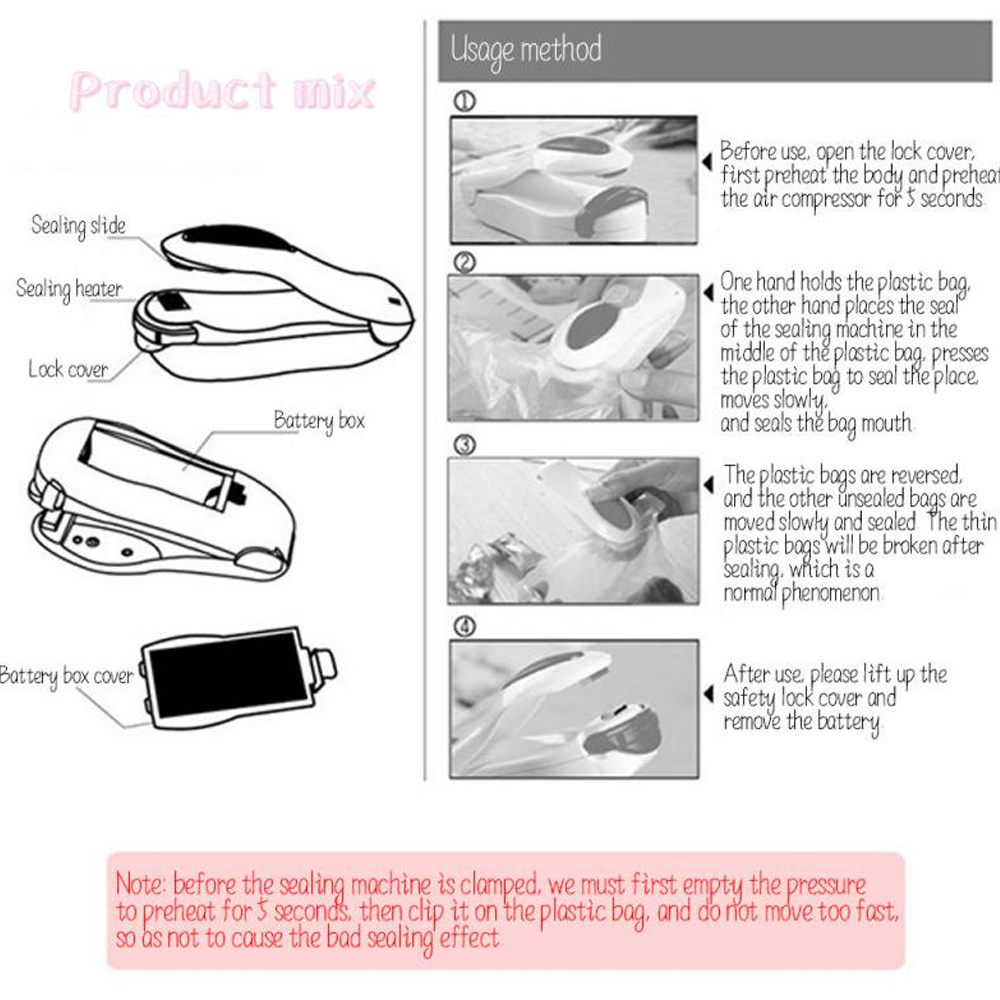 Product mix

Sealing slide

Sealing heater

Lock cover

Battery box

Battery box cover

Usage method

①

Before use, open the lock cover, first preheat the body and preheat the air compressor for 5 seconds.

②

One hand holds the plastic bag, the other hand places the seal of the sealing machine in the middle of the plastic bag, presses the plastic bag to seal the place, moves slowly, and seals the bag mouth.

③

The plastic bags are reversed, and the other unsealed bags are moved slowly and sealed. The thin plastic bags will be broken after sealing, which is a normal phenomenon.

④

After use, please lift up the safety lock cover and remove the battery.

Note: before the sealing machine is clamped, we must first empty the pressure to preheat for 5 seconds, then clip it on the plastic bag, and do not move too fast, so as not to cause the bad sealing effect.