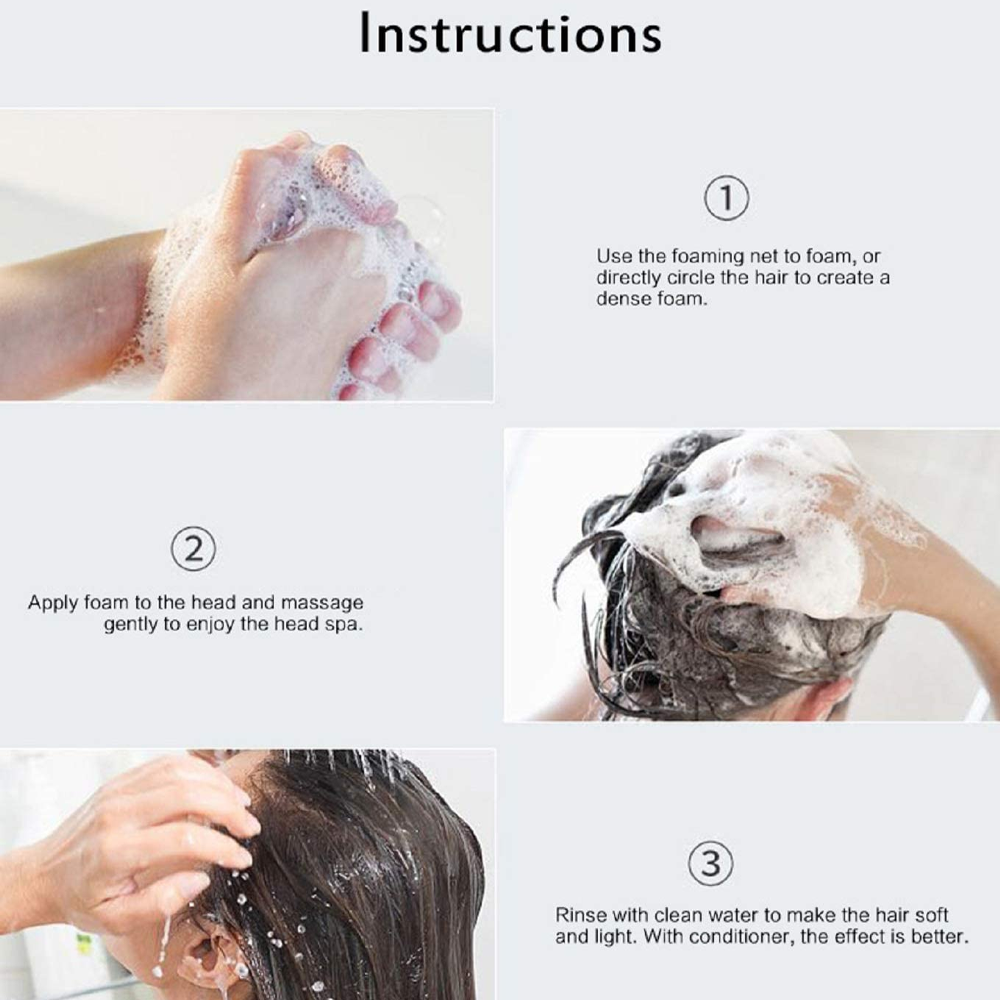 Instructions

①

Use the foaming net to foam, or directly circle the hair to create a dense foam.

②

Apply foam to the head and massage gently to enjoy the head spa.

③

Rinse with clean water to make the hair soft and light. With conditioner, the effect is better.