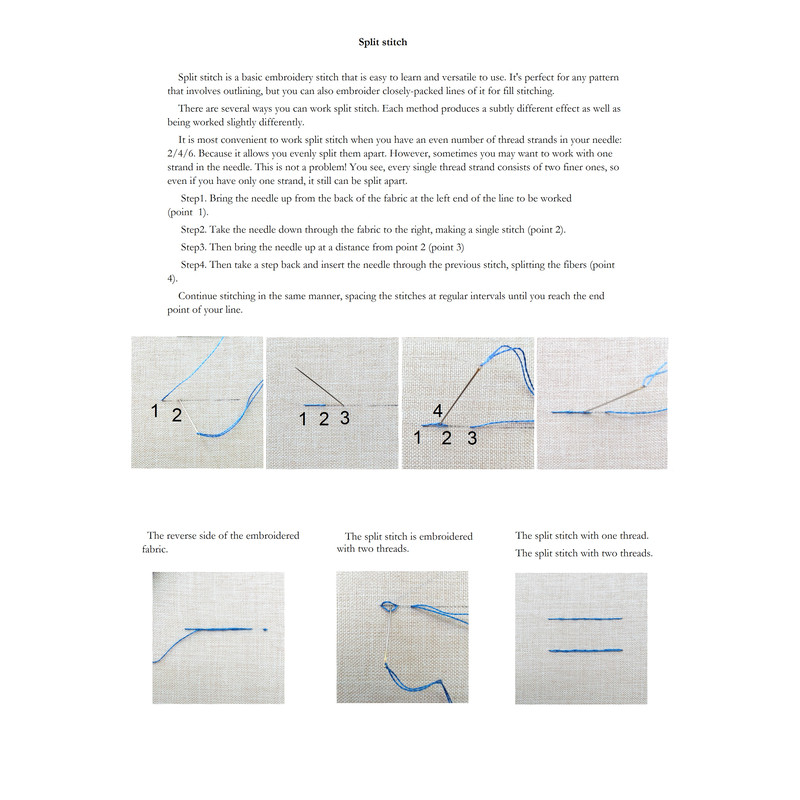 Split stitch

Split stitch is a basic embroidery stitch that is easy to learn and versatile to use. It's perfect for any pattern that involves outlining, but you can also embroider closely-packed lines of it for fill stitching.

There are several ways you can work split stitch. Each method produces a subtly different effect as well as being worked slightly differently.

It is most convenient to work split stitch when you have an even number of thread strands in your needle: 2/4/6. Because it allows you evenly split them apart. However, sometimes you may want to work with one strand in the needle. This is not a problem! You see, every single thread strand consists of two finer ones, so even if you have only one strand, it still can be split apart.

Step1. Bring the needle up from the back of the fabric at the left end of the line to be worked (point 1).

Step2. Take the needle down through the fabric to the right, making a single stitch (point 2).

Step3. Then bring the needle up at a distance from point 2 (point 3)

Step4. Then take a step back and insert the needle through the previous stitch, splitting the fibers (point 4).

Continue stitching in the same manner, spacing the stitches at regular intervals until you reach the end point of your line.

1 2

1 2 3

4
1 2 3

The reverse side of the embroidered fabric.

The split stitch is embroidered with two threads.

The split stitch with one thread.
The split stitch with two threads.