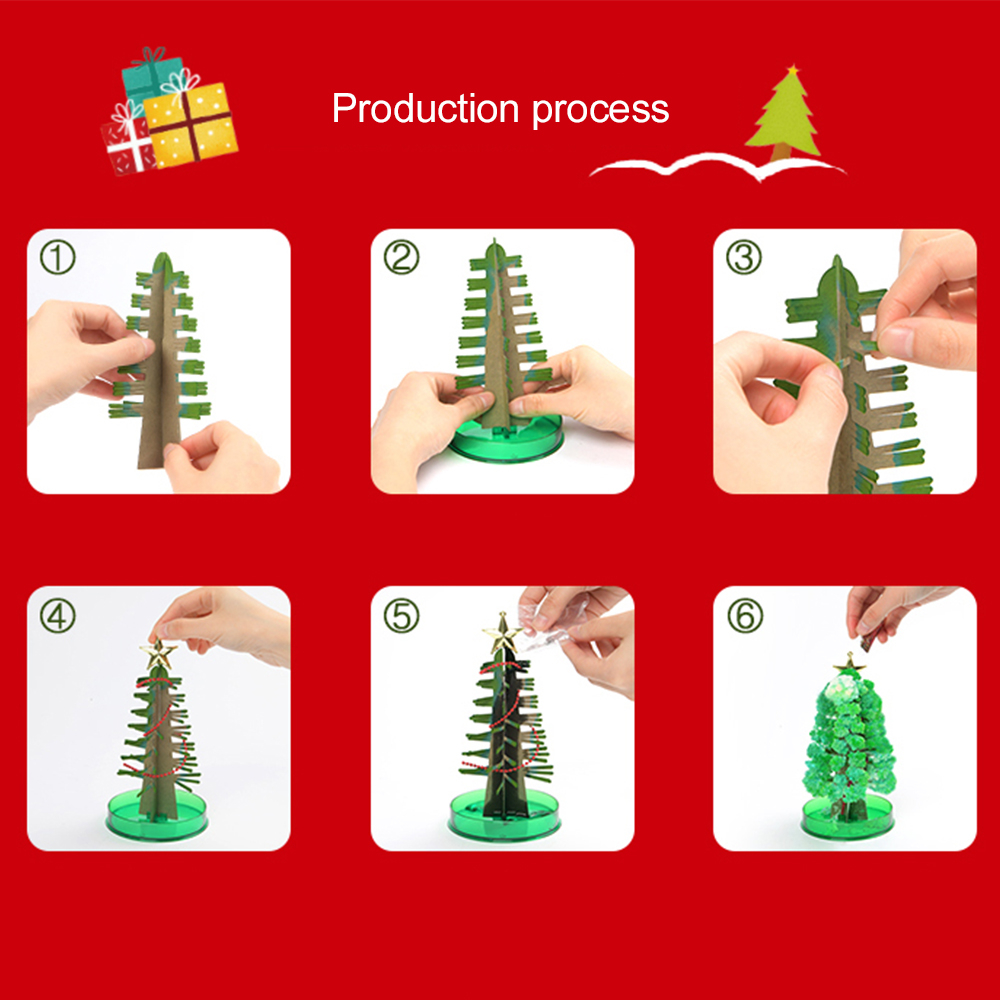 Production process

①

②

③

④

⑤

⑥