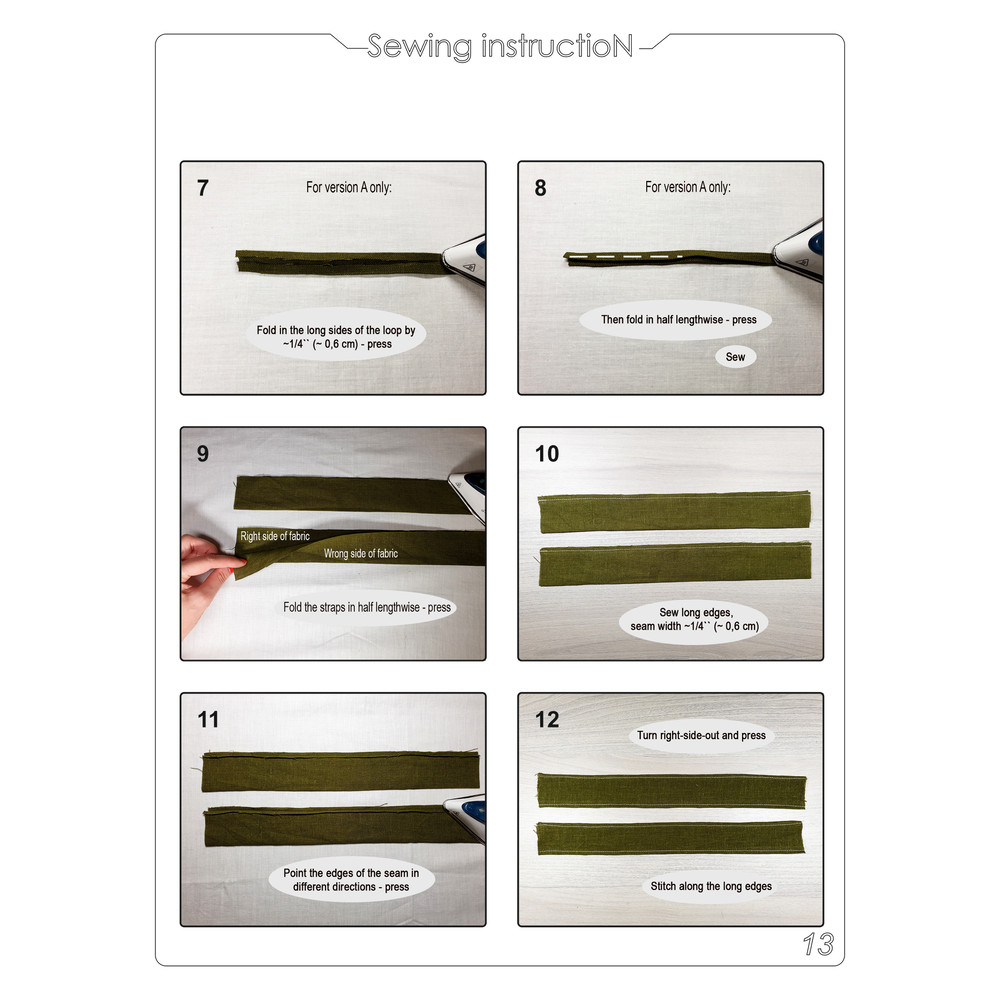 Sewing instructioN

7
For version A only:
Fold in the long sides of the loop by ~1/4`` (~ 0,6 cm) - press

8
For version A only:
Then fold in half lengthwise - press
Sew

9
Right side of fabric
Wrong side of fabric
Fold the straps in half lengthwise - press

10
Sew long edges, seam width ~1/4`` (~ 0,6 cm)

11
Point the edges of the seam in different directions - press

12
Turn right-side-out and press
Stitch along the long edges

13