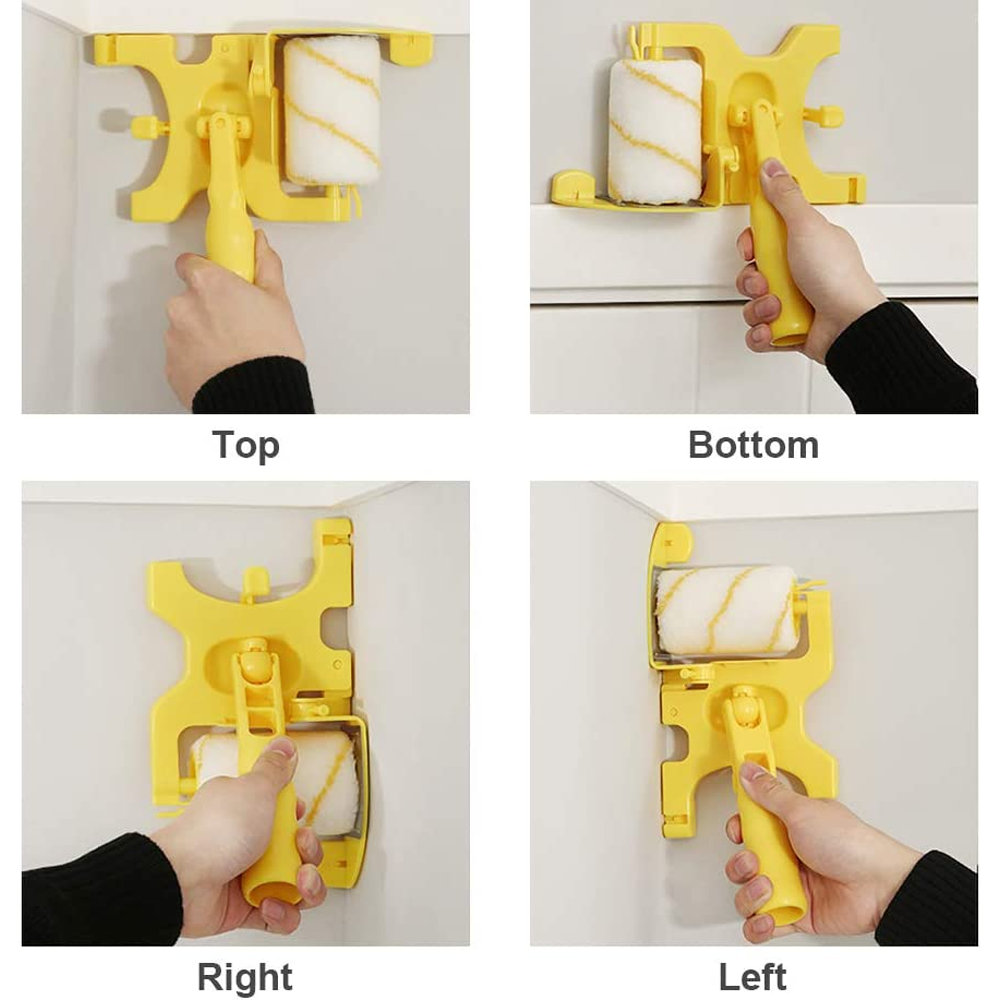 Top

Bottom

Right

Left