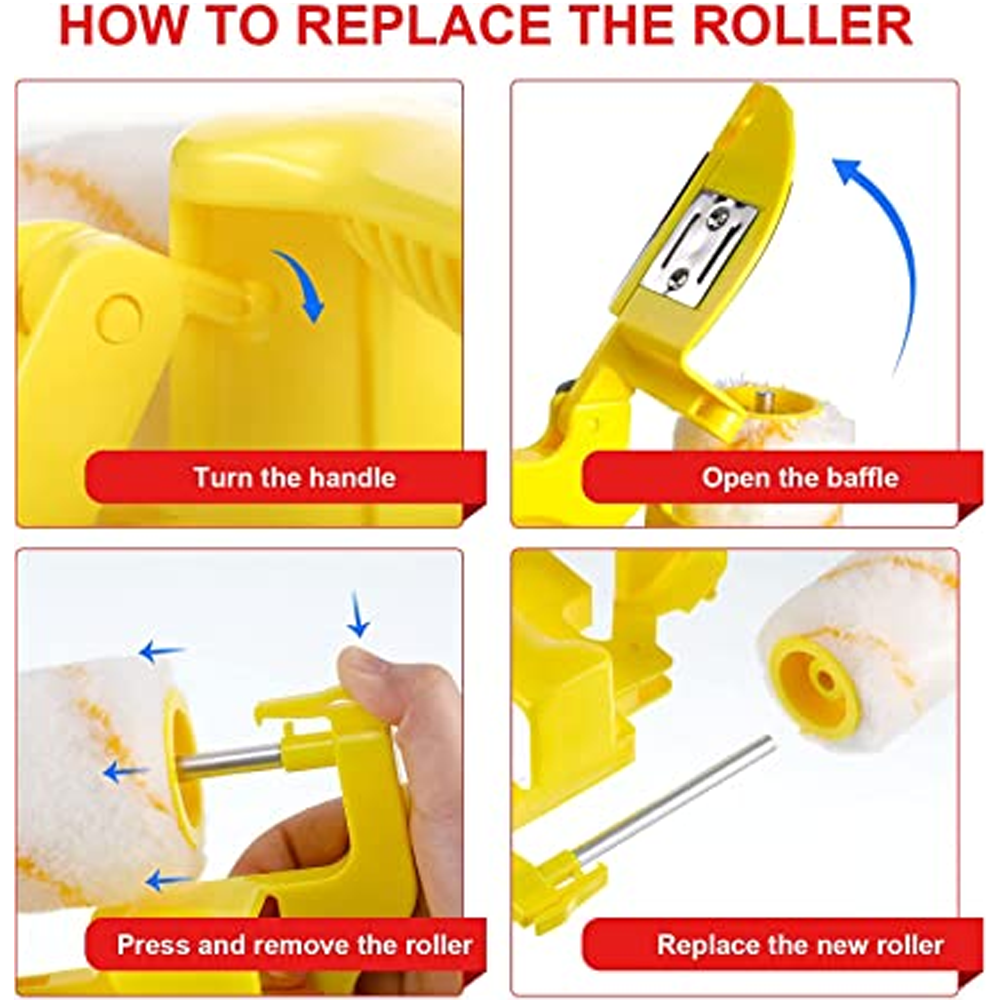 HOW TO REPLACE THE ROLLER

Turn the handle

Open the baffle

Press and remove the roller

Replace the new roller