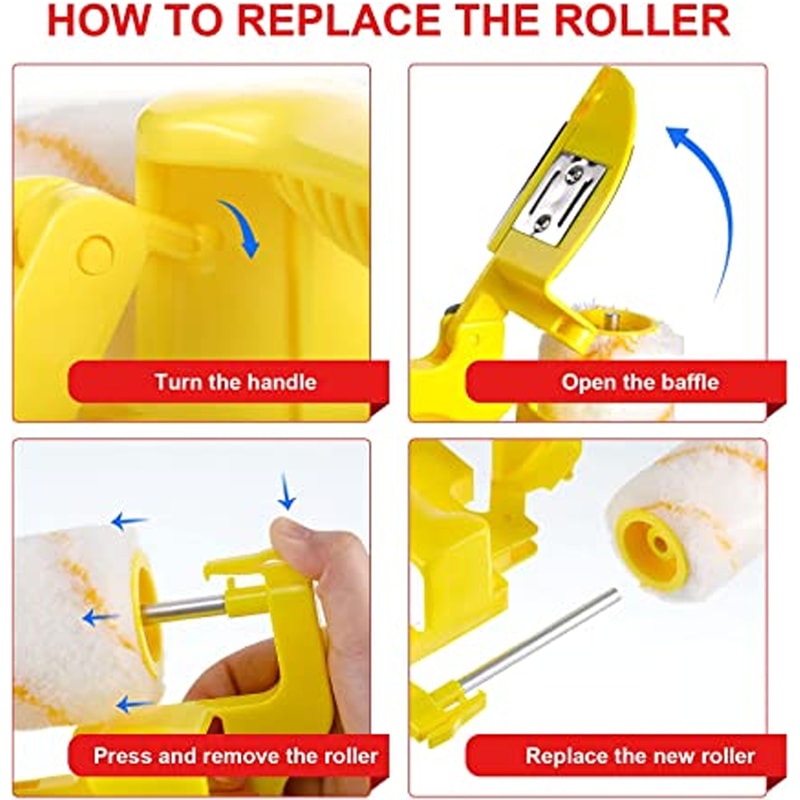 HOW TO REPLACE THE ROLLER

Turn the handle

Open the baffle

Press and remove the roller

Replace the new roller