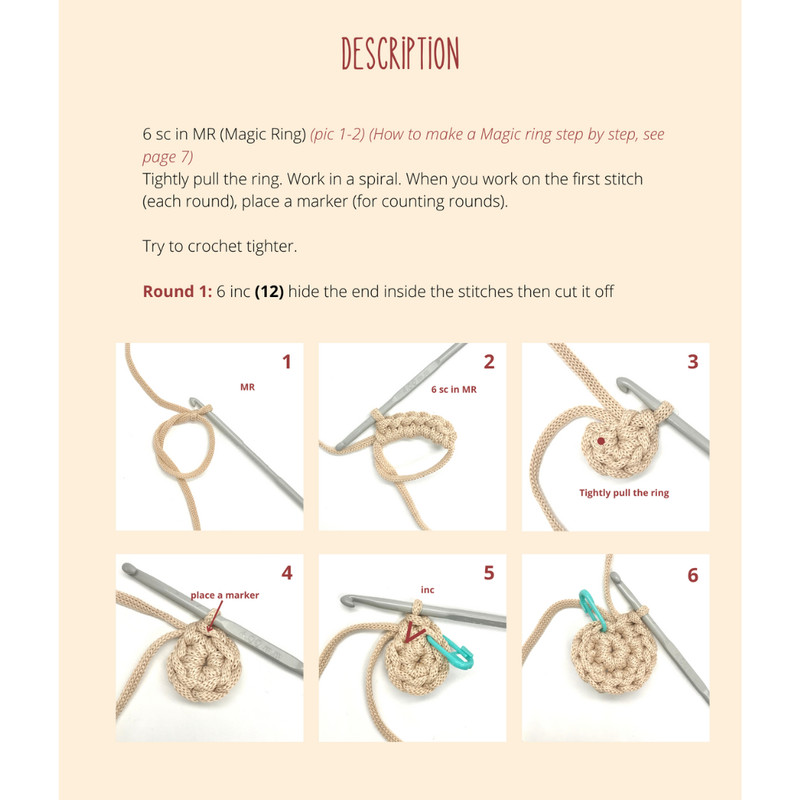 DESCRIPTION

6 sc in MR (Magic Ring) (pic 1-2) (How to make a Magic ring step by step, see page 7)
Tightly pull the ring. Work in a spiral. When you work on the first stitch (each round), place a marker (for counting rounds).

Try to crochet tighter.

Round 1: 6 inc (12) hide the end inside the stitches then cut it off

1
MR

2
6 sc in MR

3
Tightly pull the ring

4
place a marker

5
inc

6