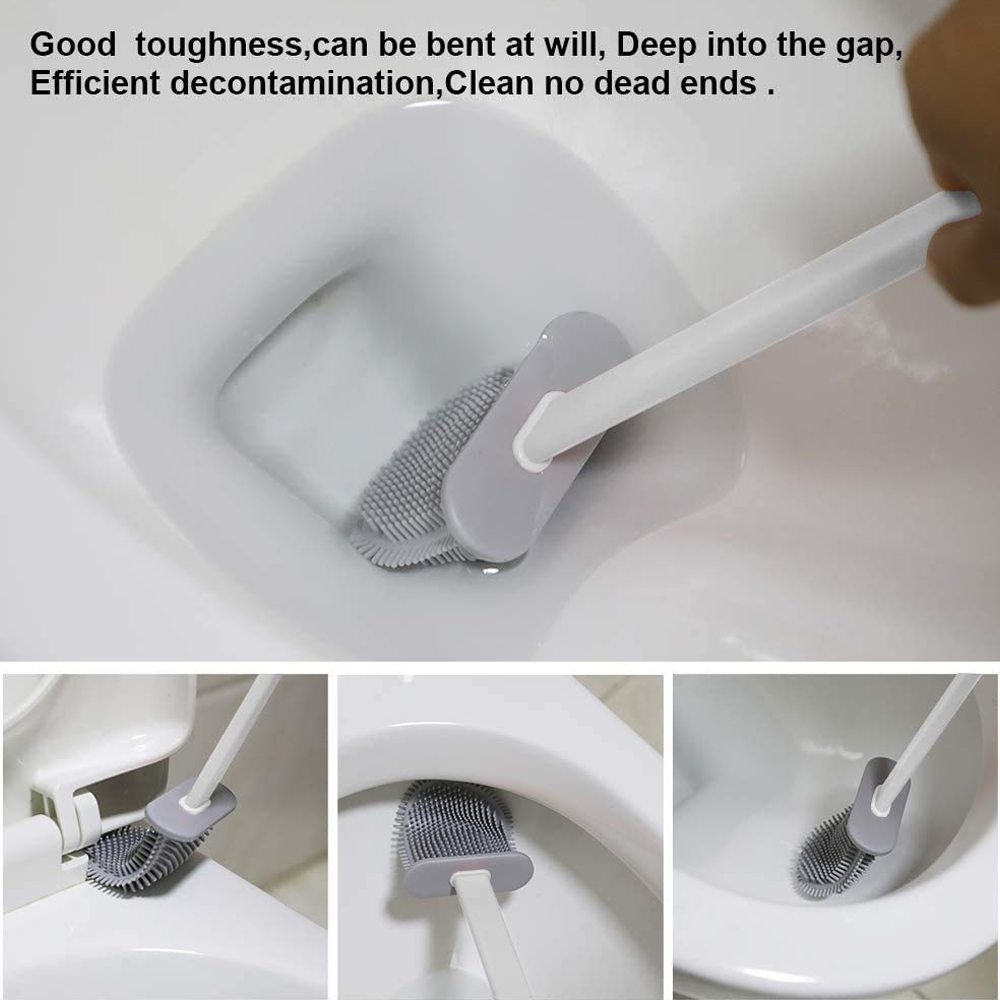 Good toughness,can be bent at will, Deep into the gap, Efficient decontamination,Clean no dead ends .