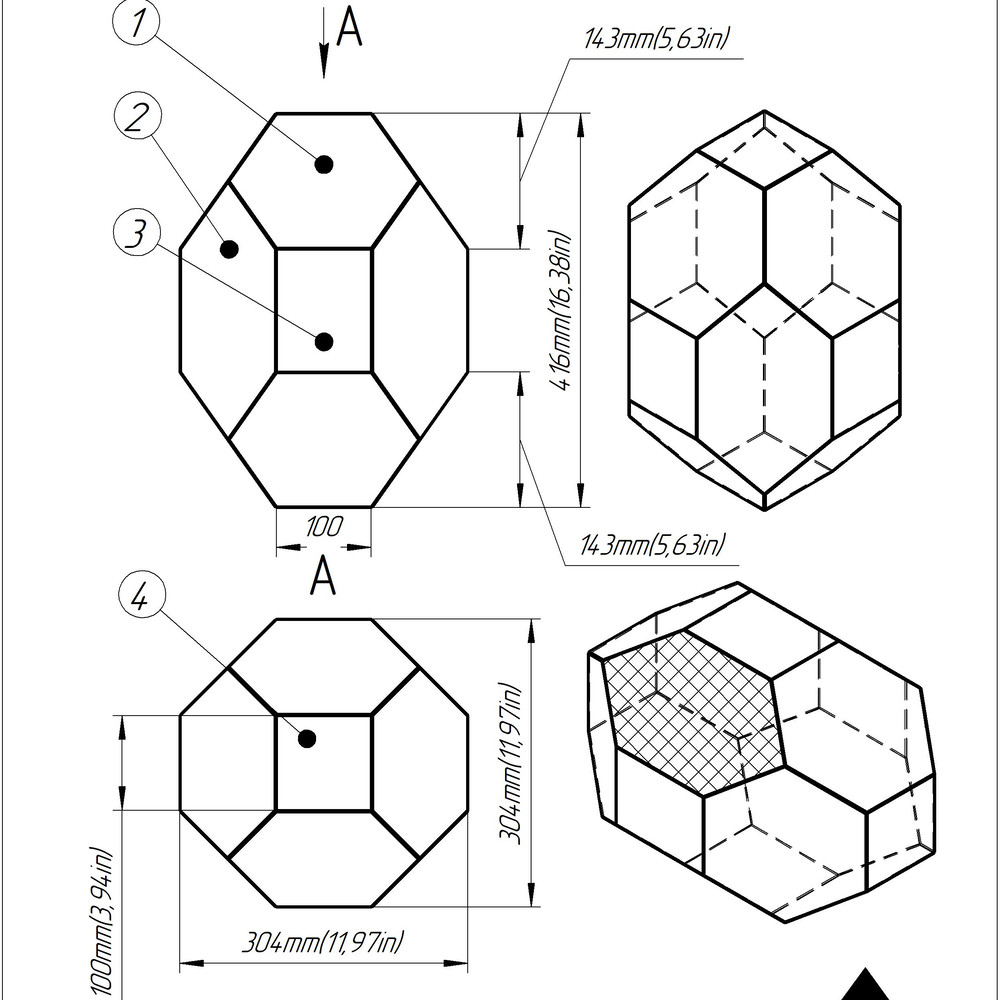 1
A
143mm(5,63in)
2
3
416mm(16,38in)
100
143mm(5,63in)
A
4
304mm(11,97in)
100mm(3,94in)
304mm(11,97in)