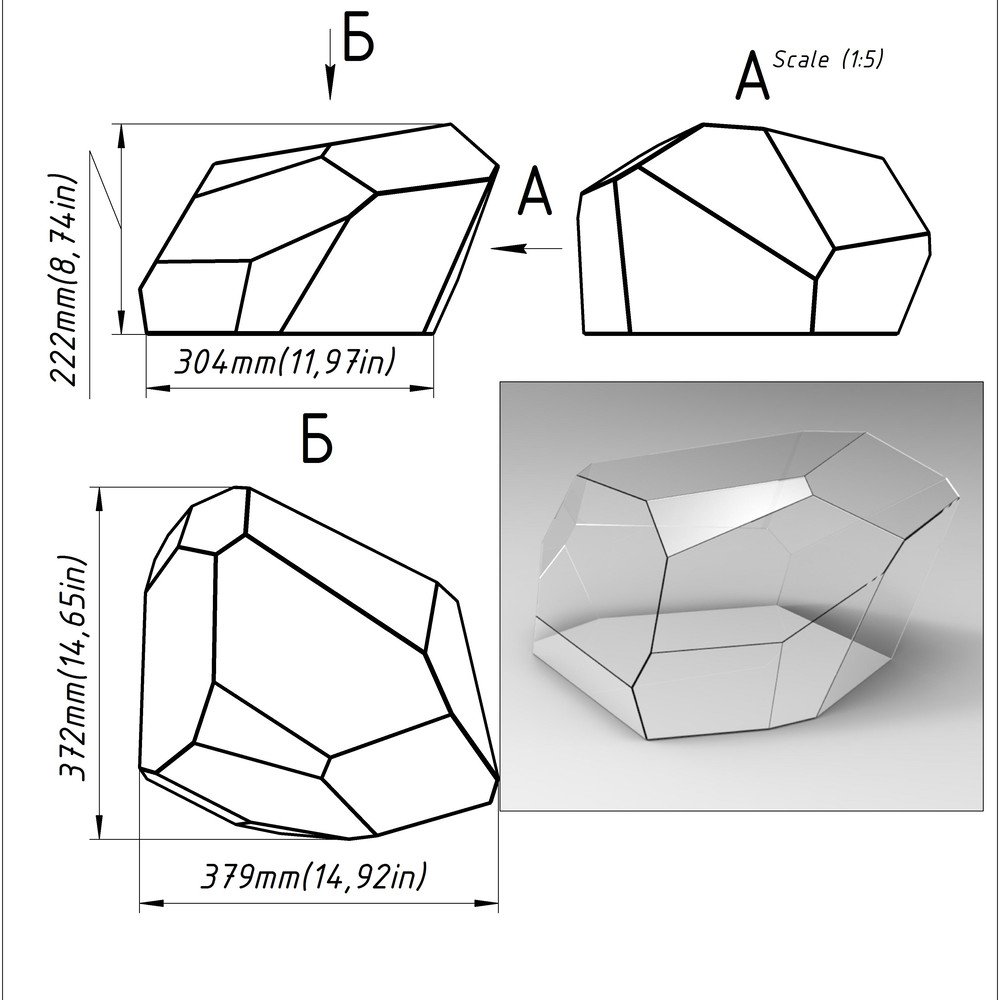 Б

A Scale (1:5)

A

222mm(8,74in)

304mm(11,97in)

Б

372mm(14,65in)

379mm(14,92in)