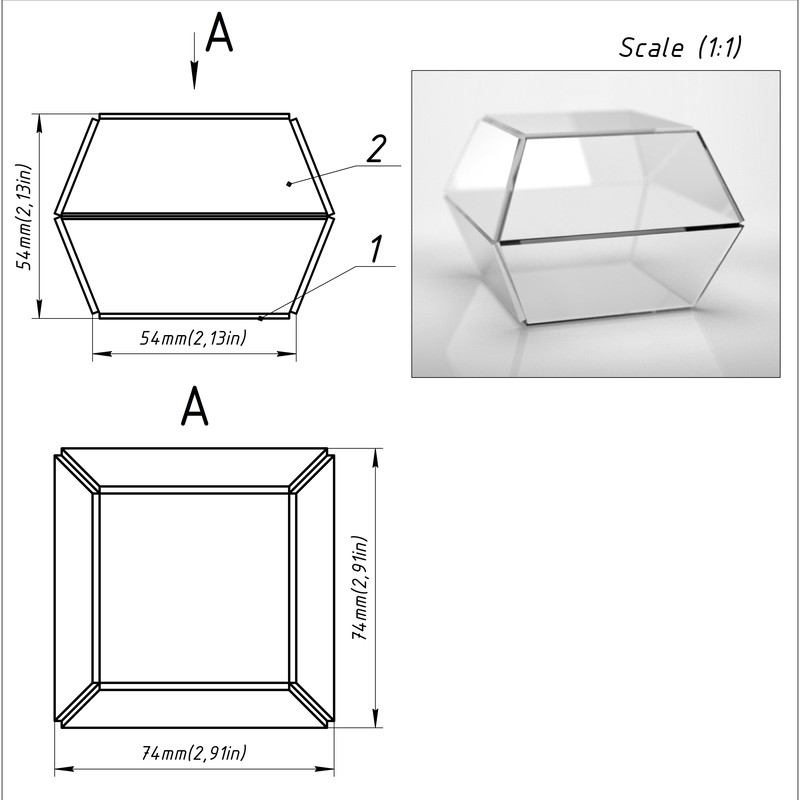 A

Scale (1:1)

54mm(2,13in)

2

1

54mm(2,13in)

A

74mm(2,91in)

74mm(2,91in)