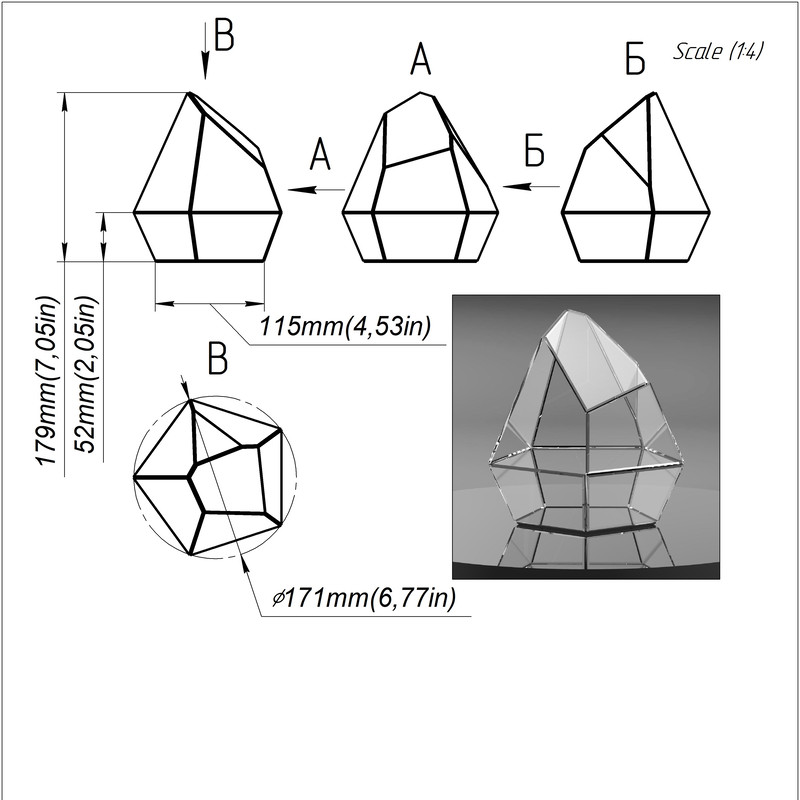 В

А

Б

Scale (1:4)

А

Б

179mm(7,05in)

52mm(2,05in)

115mm(4,53in)

В

⌀171mm(6,77in)