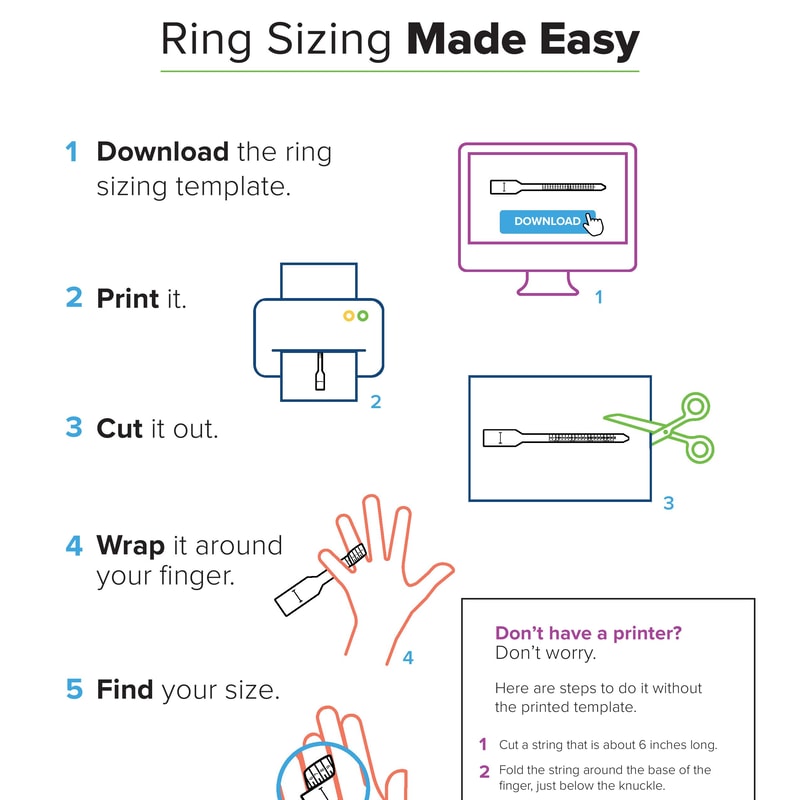 Ring Sizing **Made Easy**

1 **Download** the ring sizing template.

DOWNLOAD

1

2 **Print** it.

2

3 **Cut** it out.

3

4 **Wrap** it around your finger.

4

5 **Find** your size.

**Don't have a printer?**
Don't worry.

Here are steps to do it without the printed template.

1 Cut a string that is about 6 inches long.

2 Fold the string around the base of the finger, just below the knuckle.