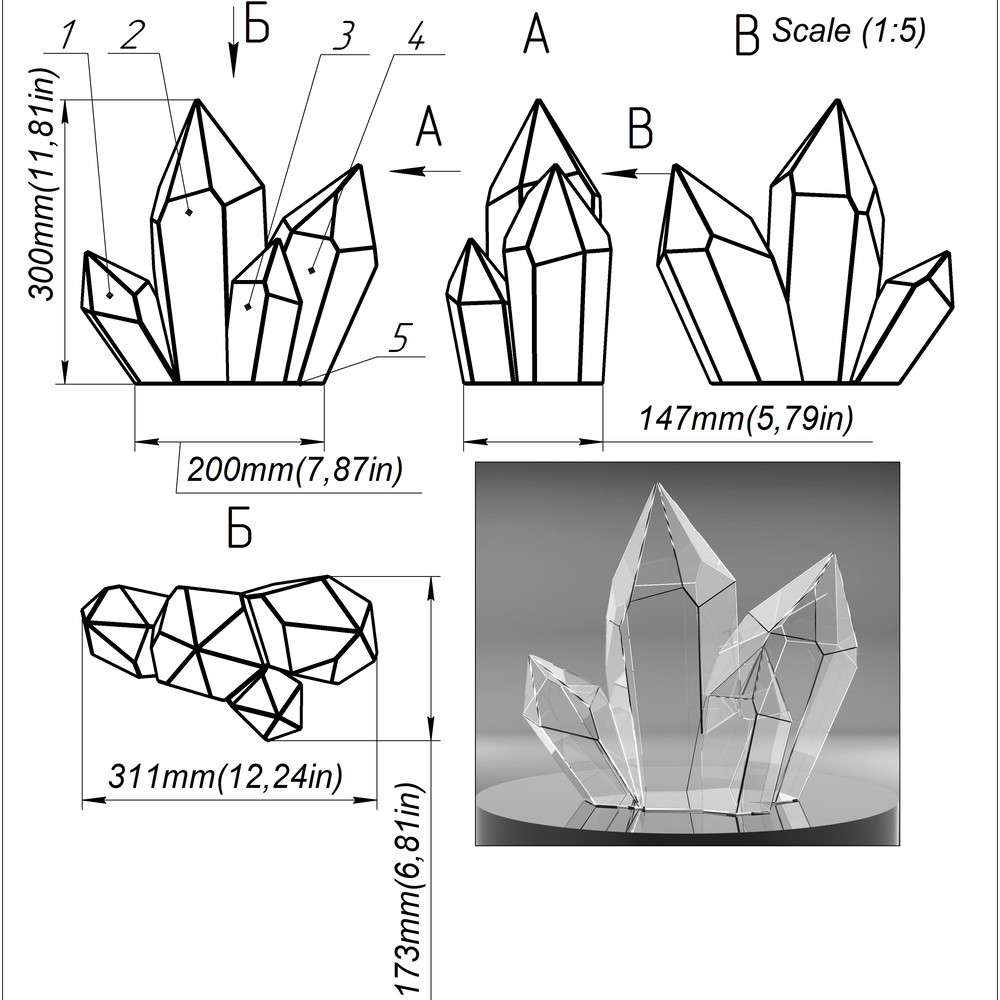 1 2 Б 3 4

А

В Scale (1:5)

300mm(11,81in)

А

В

5

200mm(7,87in)

147mm(5,79in)

Б

311mm(12,24in)

173mm(6,81in)