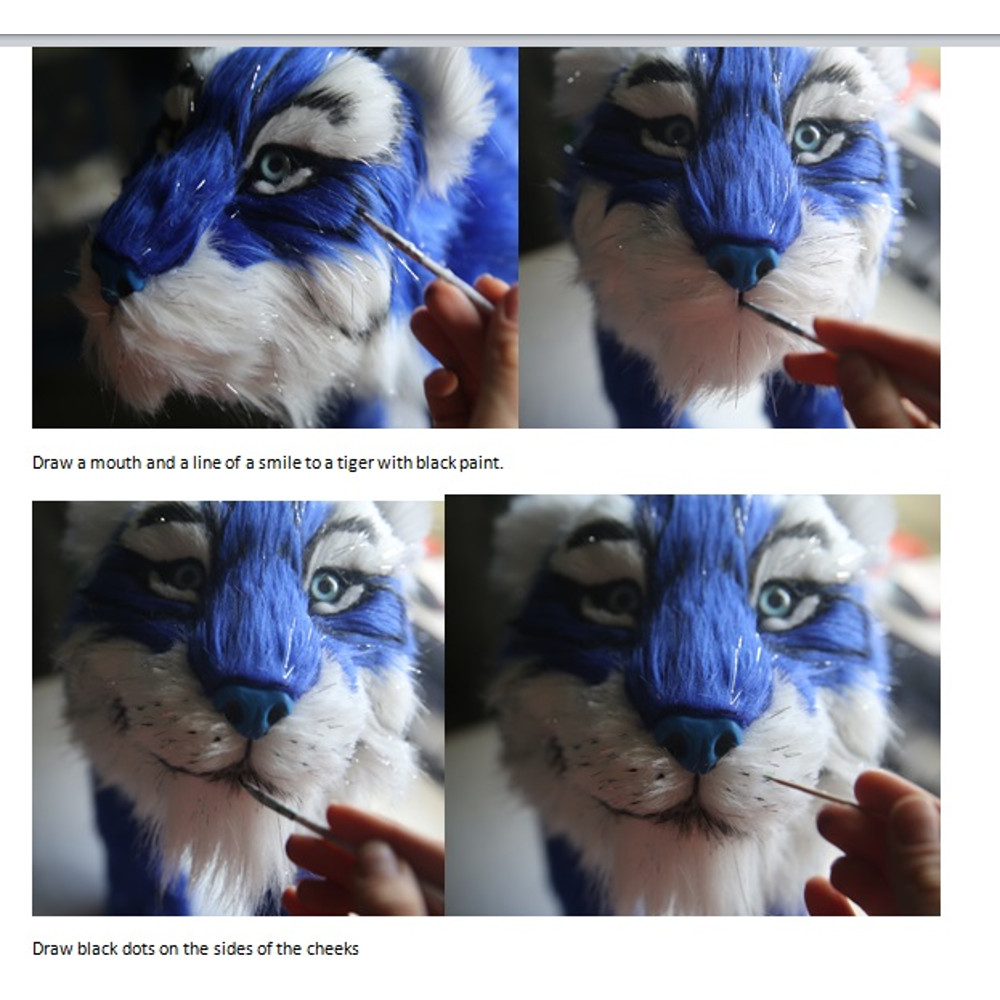 Draw a mouth and a line of a smile to a tiger with black paint.

Draw black dots on the sides of the cheeks