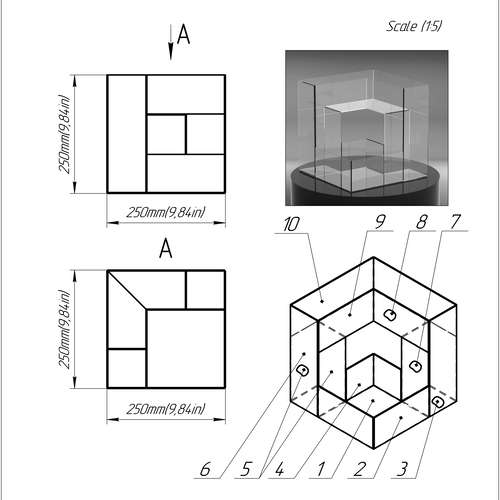 A

Scale (1:5)

250mm(9,84in)

250mm(9,84in)

A

250mm(9,84in)

250mm(9,84in)

10 9 8 7

6 5 4 1 2 3